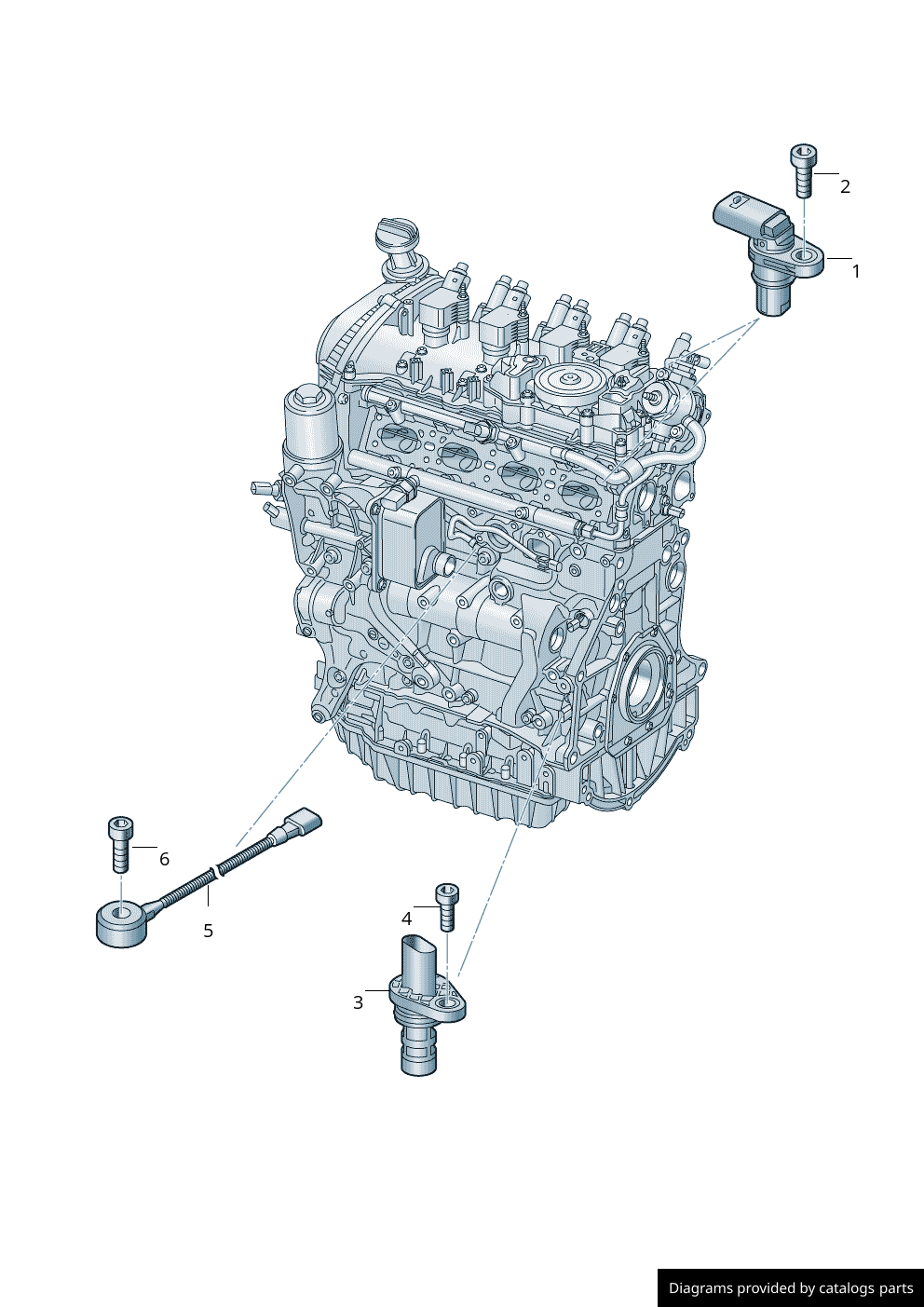 2

1

6

5

4

3

Diagrams provided by catalogs parts