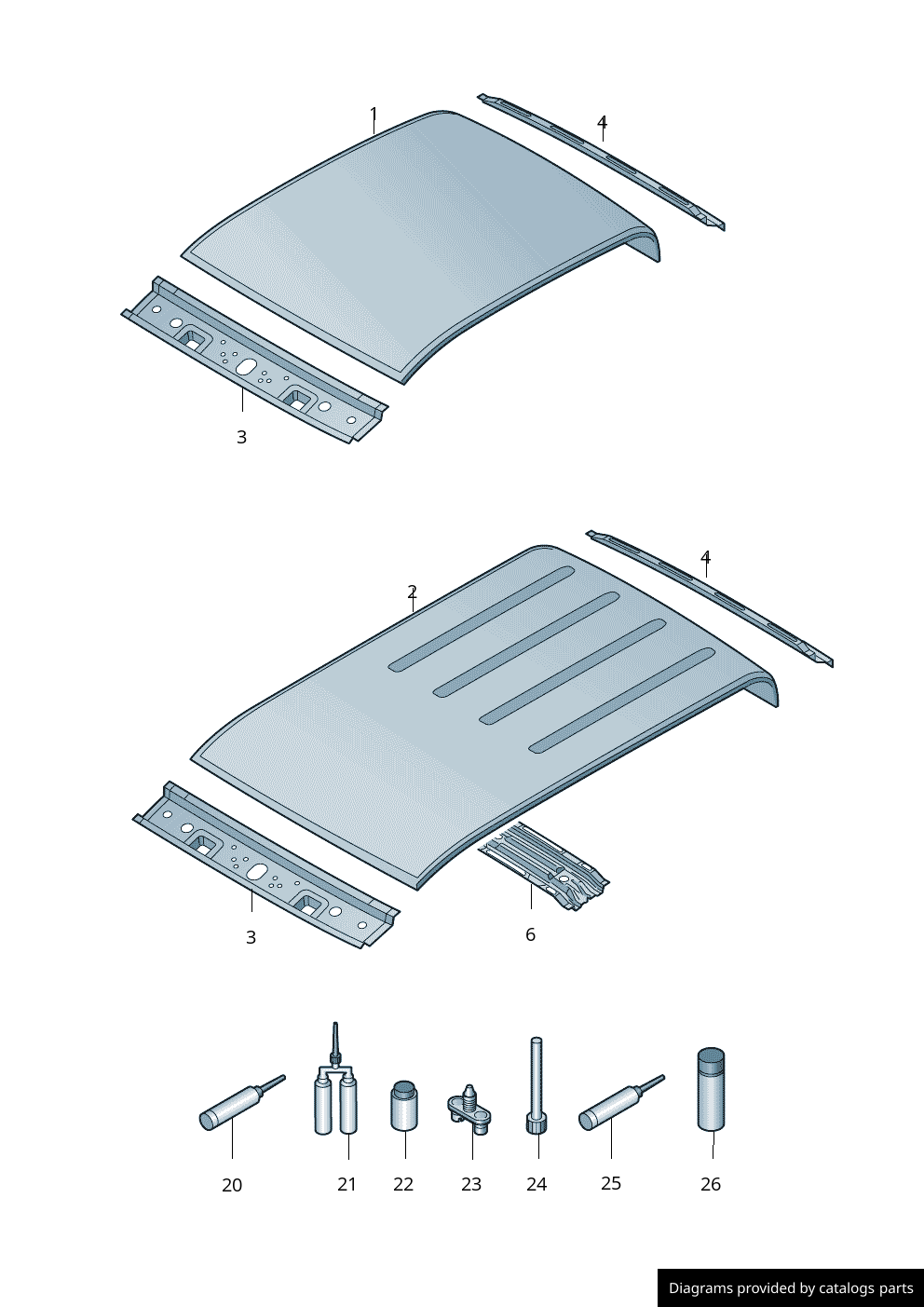 1
4
3
2
4
3
6
20
21
22
23
24
25
26
Diagrams provided by catalogs parts