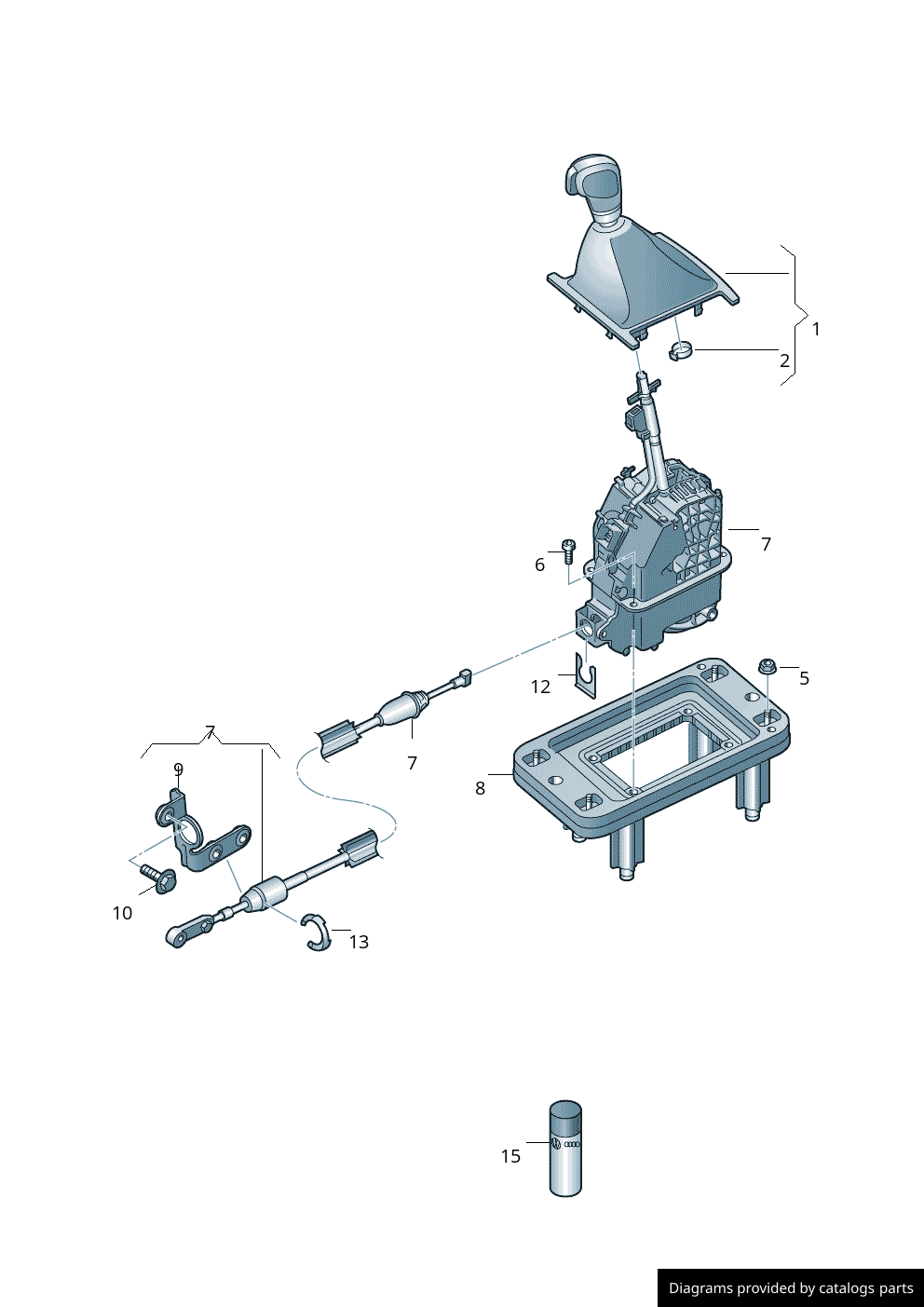 1
2
7
6
5
12
7
7
8
9
10
13
15
Diagrams provided by catalogs parts