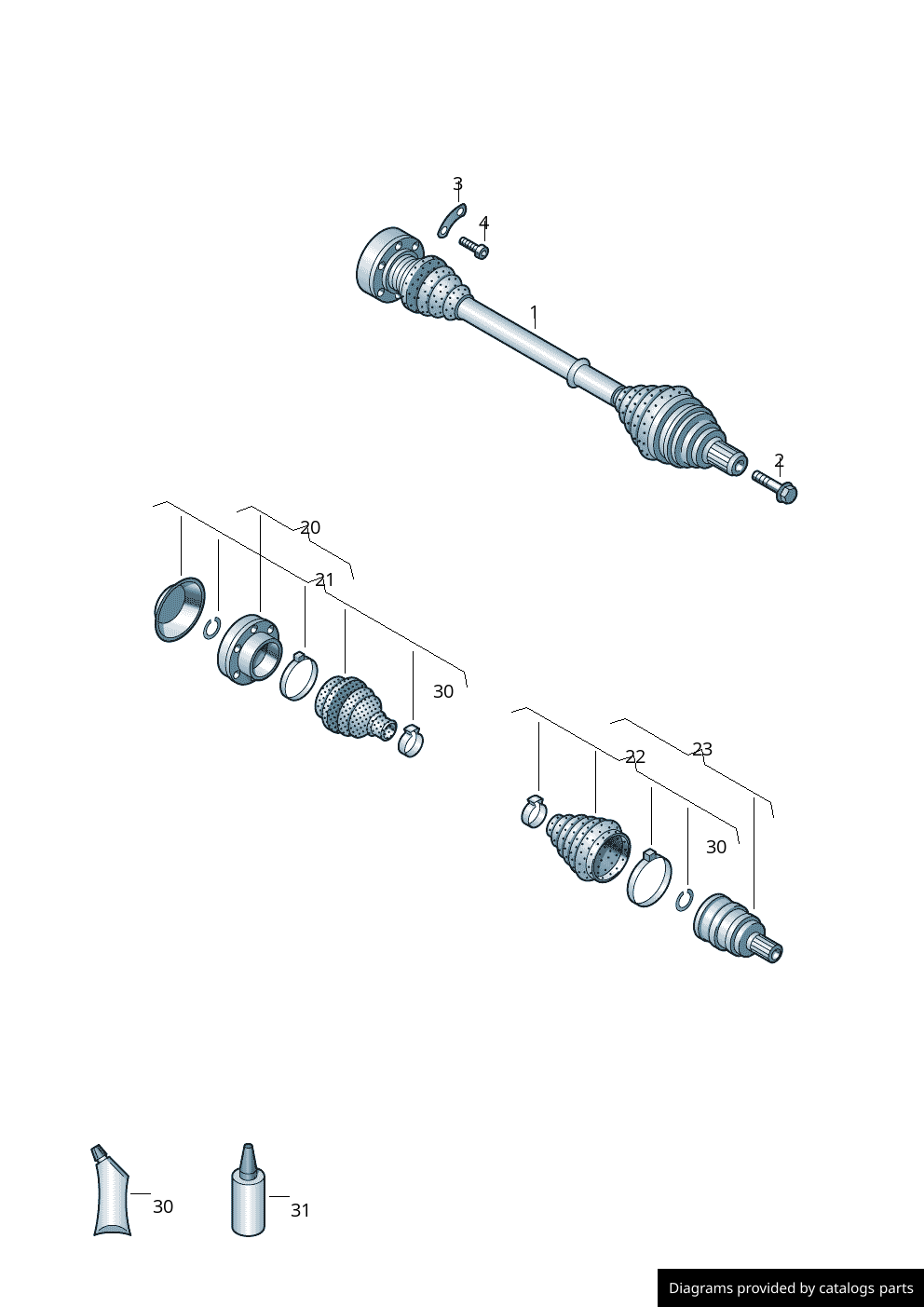 3
4
1
2
20
21
30
22
23
30
30
31
Diagrams provided by catalogs parts