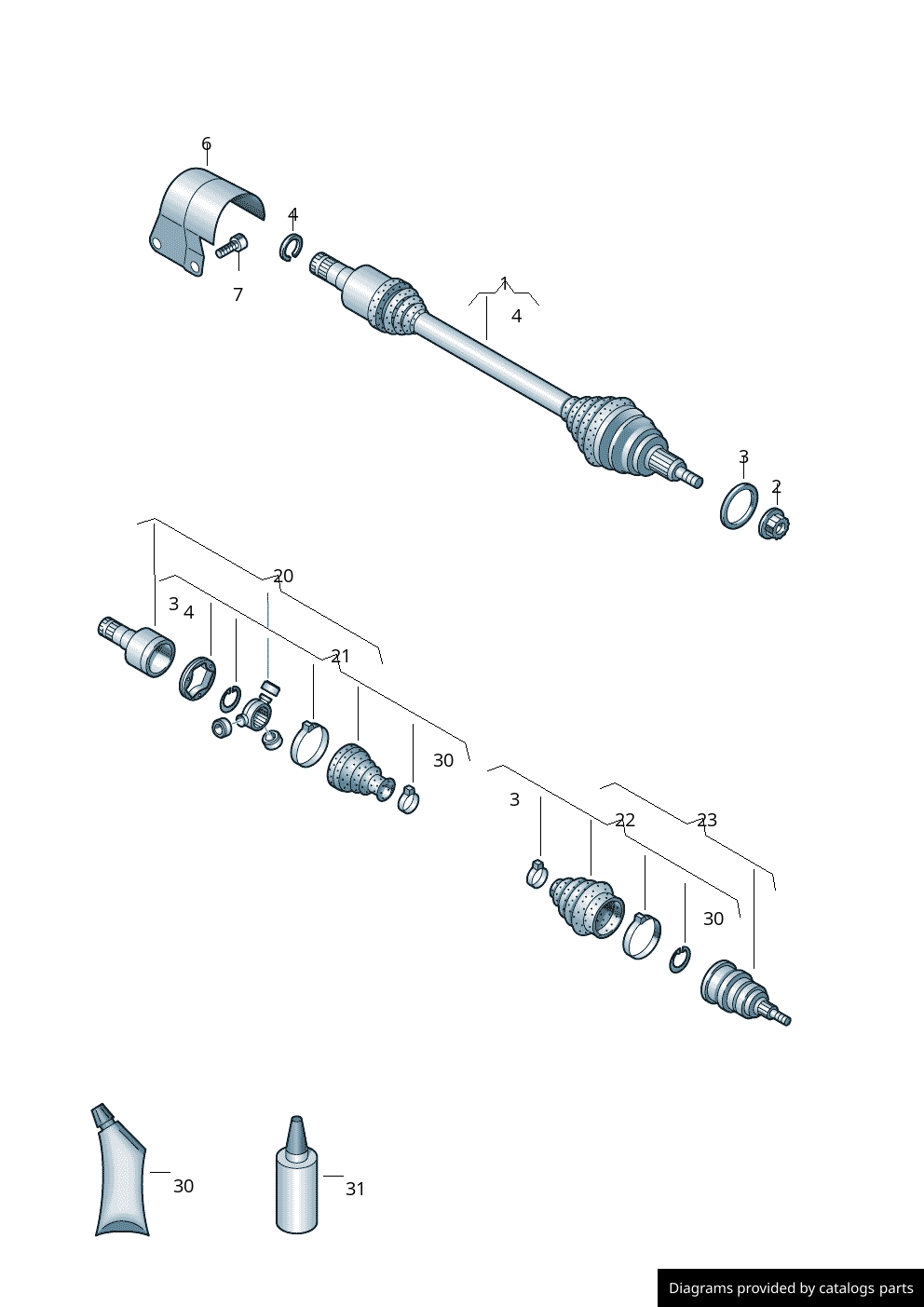 6
4
7
1
4
3
2
20
3
4
21
30
3
22
23
30
30
31
Diagrams provided by catalogs parts