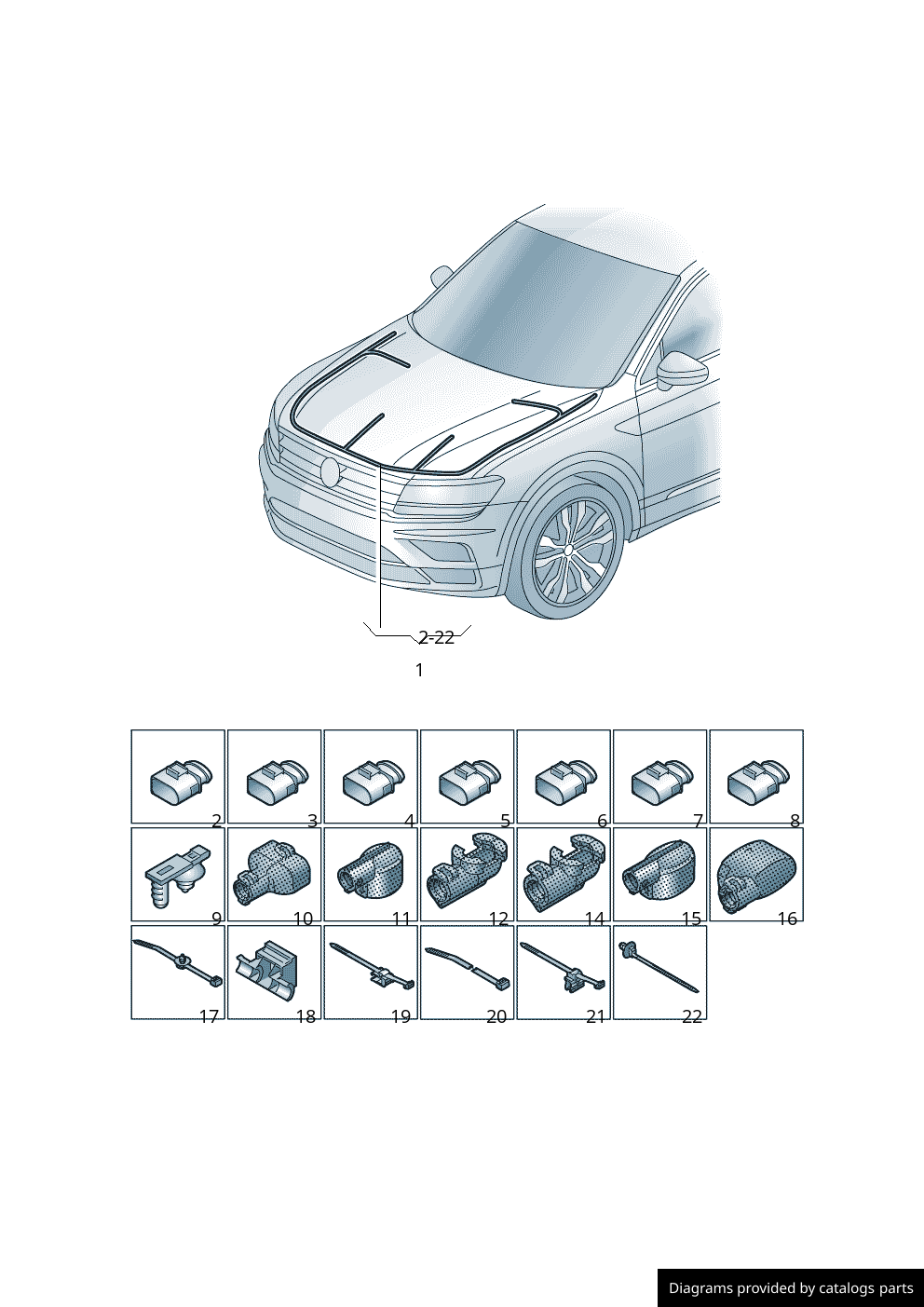 2-22

1

2 3 4 5 6 7 8

9 10 11 12 14 15 16

17 18 19 20 21 22

Diagrams provided by catalogs parts