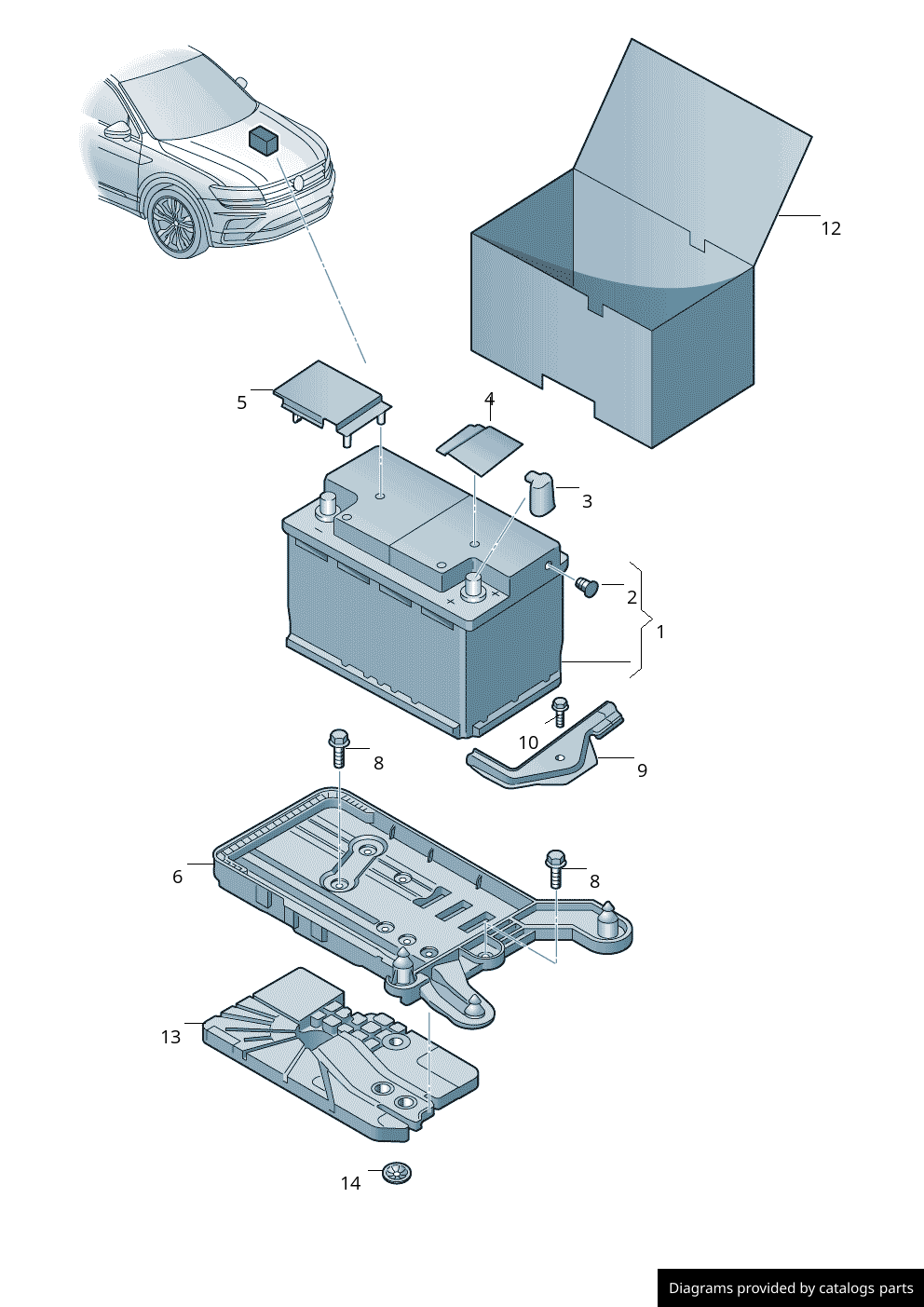 12

5

4

3

2

1

10

8

9

6

8

13

14

Diagrams provided by catalogs parts