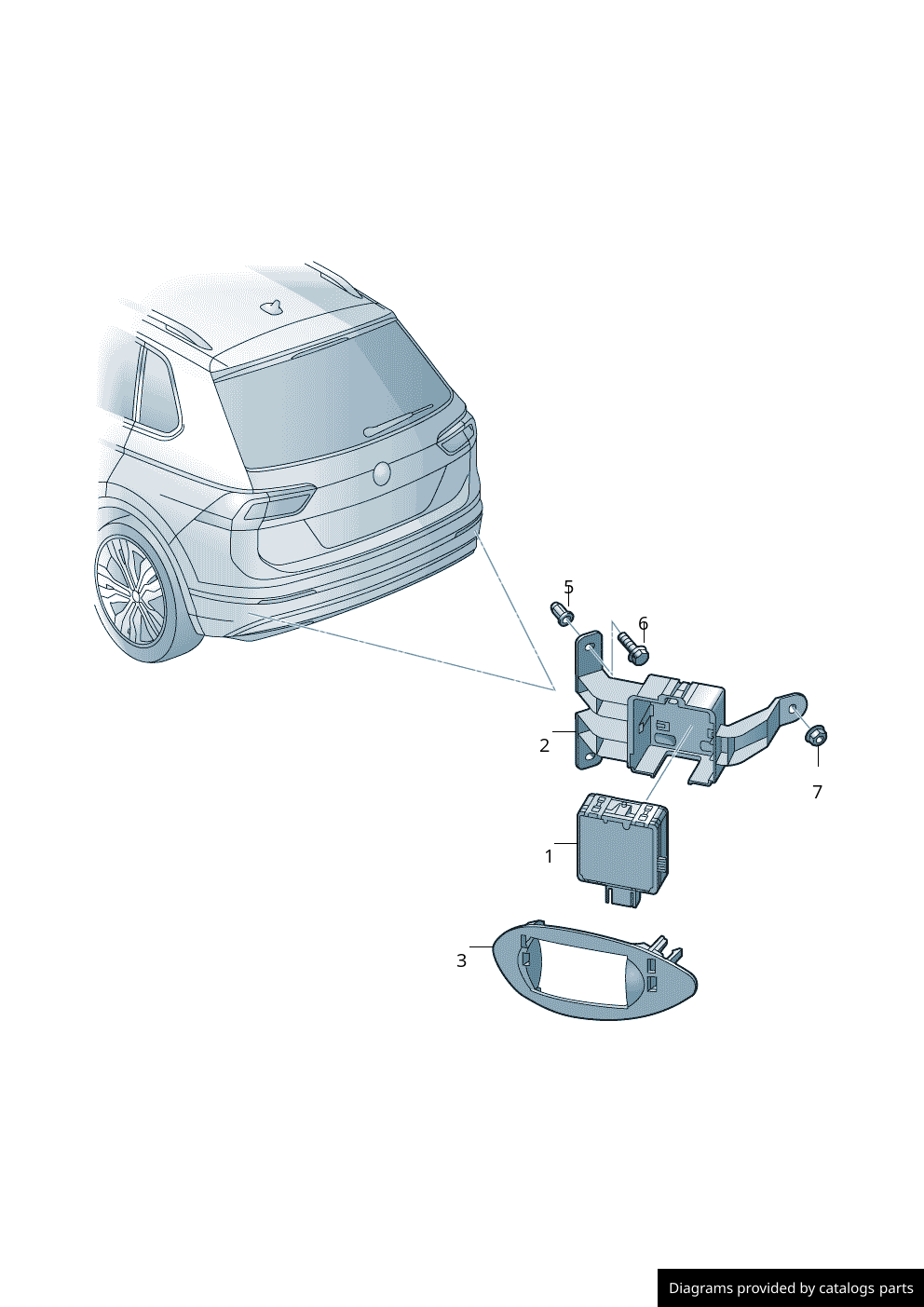 5
6
2
7
1
3
Diagrams provided by catalogs parts