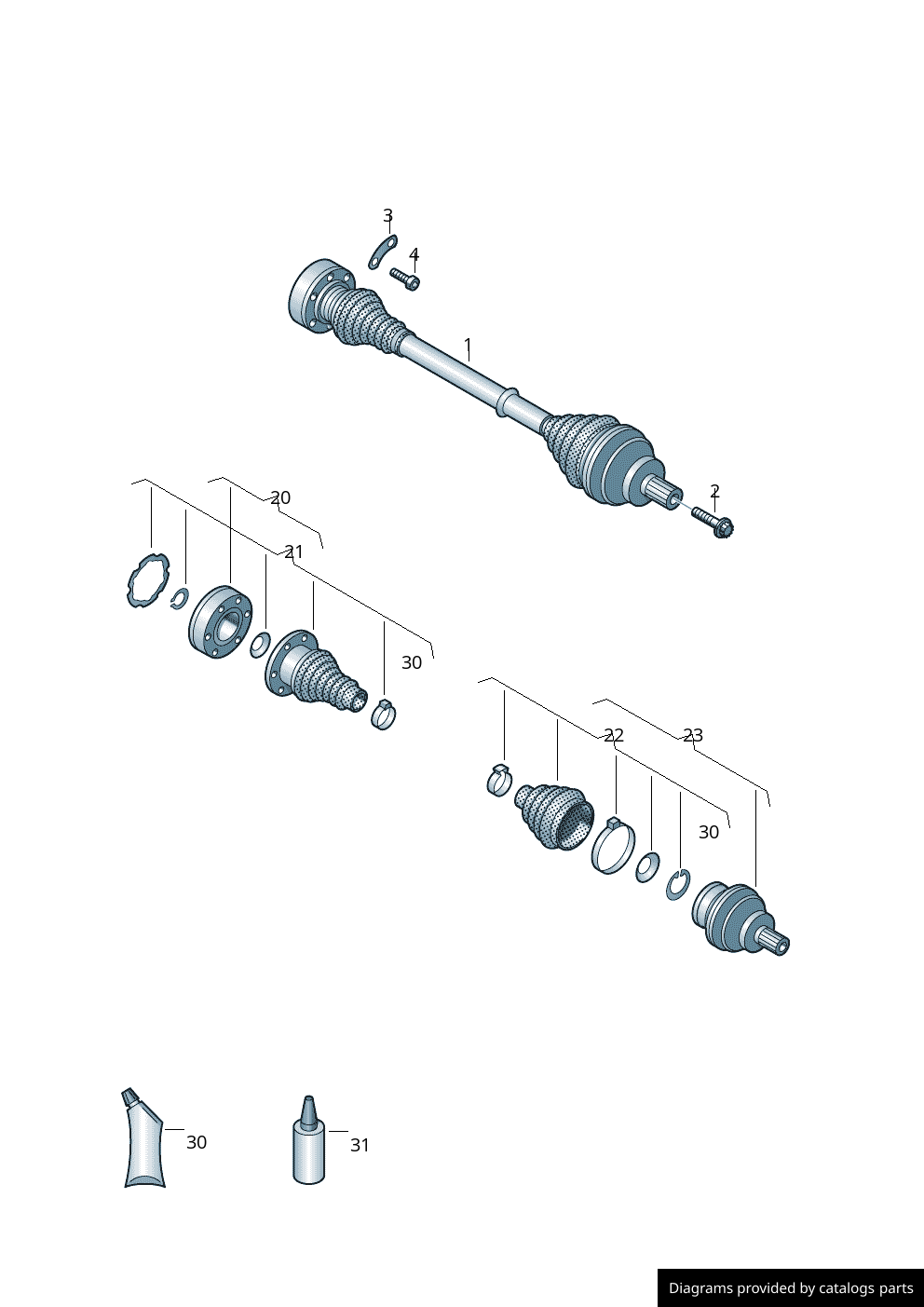 3
4
1
2
20
21
30
22
23
30
30
31
Diagrams provided by catalogs parts