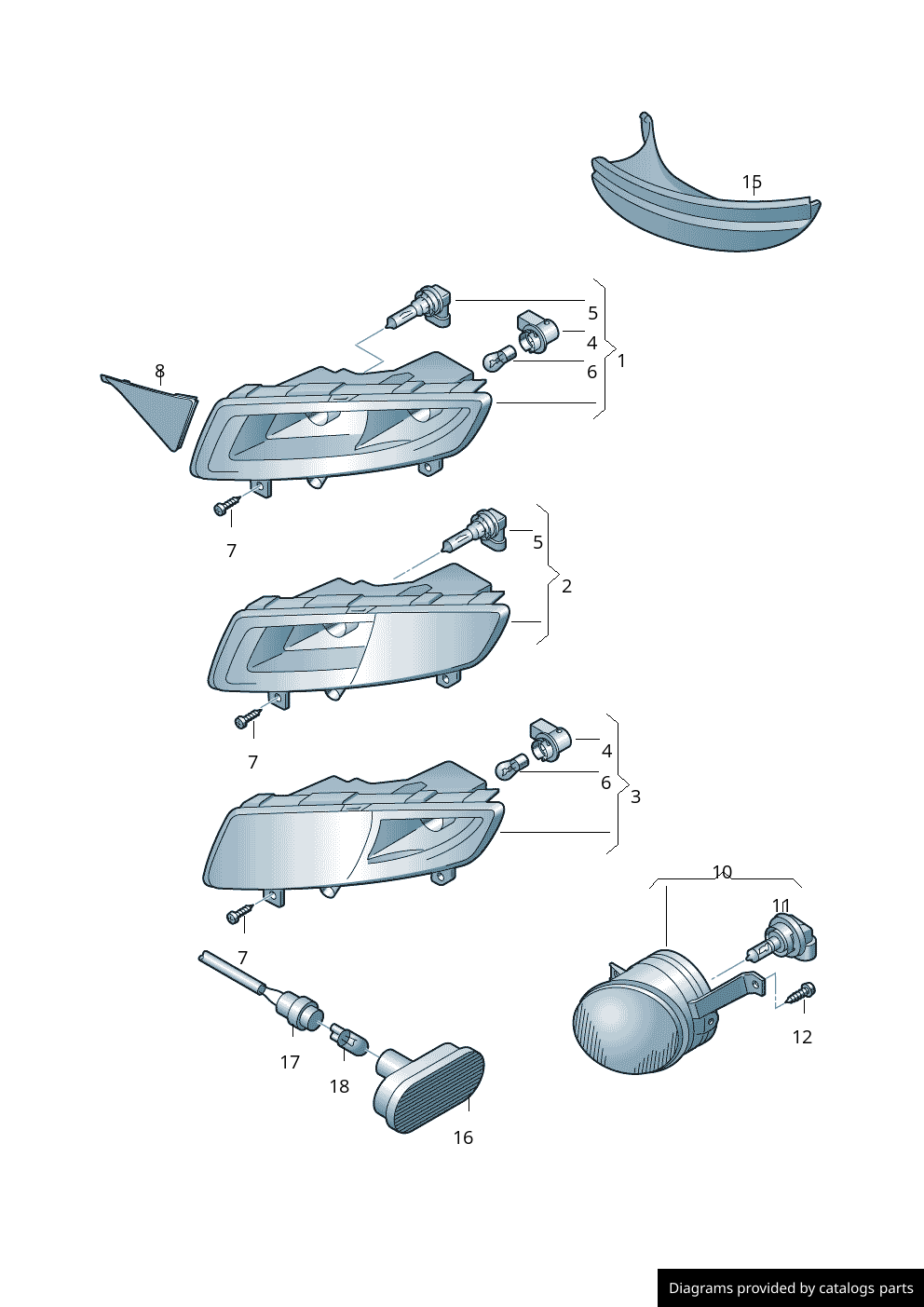 15

5
4
1
6
8

7

5
2

7

4
6
3

10
11

7

12
17

18

16

Diagrams provided by catalogs parts