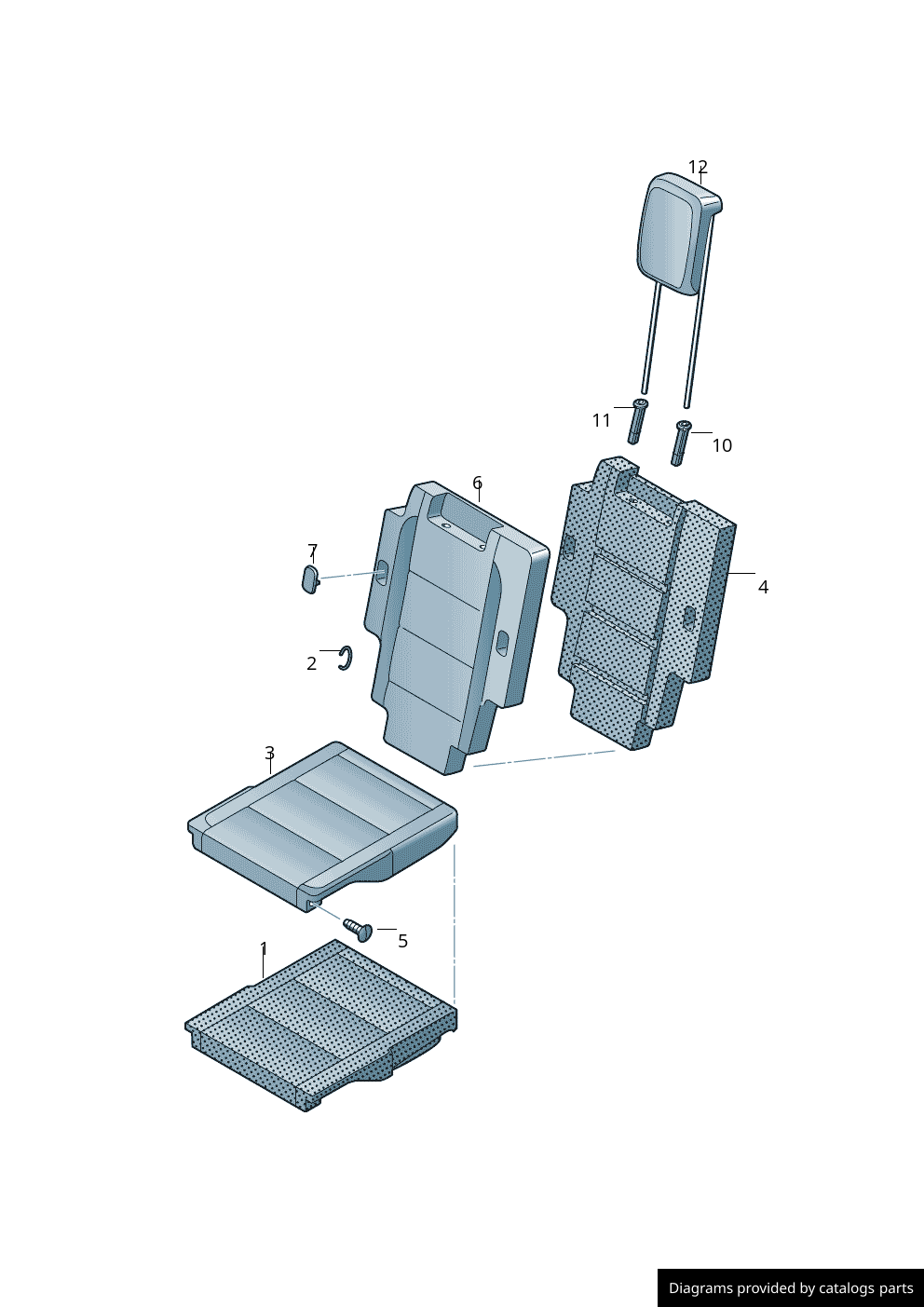 12

11

10

6

7

4

2

3

5

1

Diagrams provided by catalogs parts