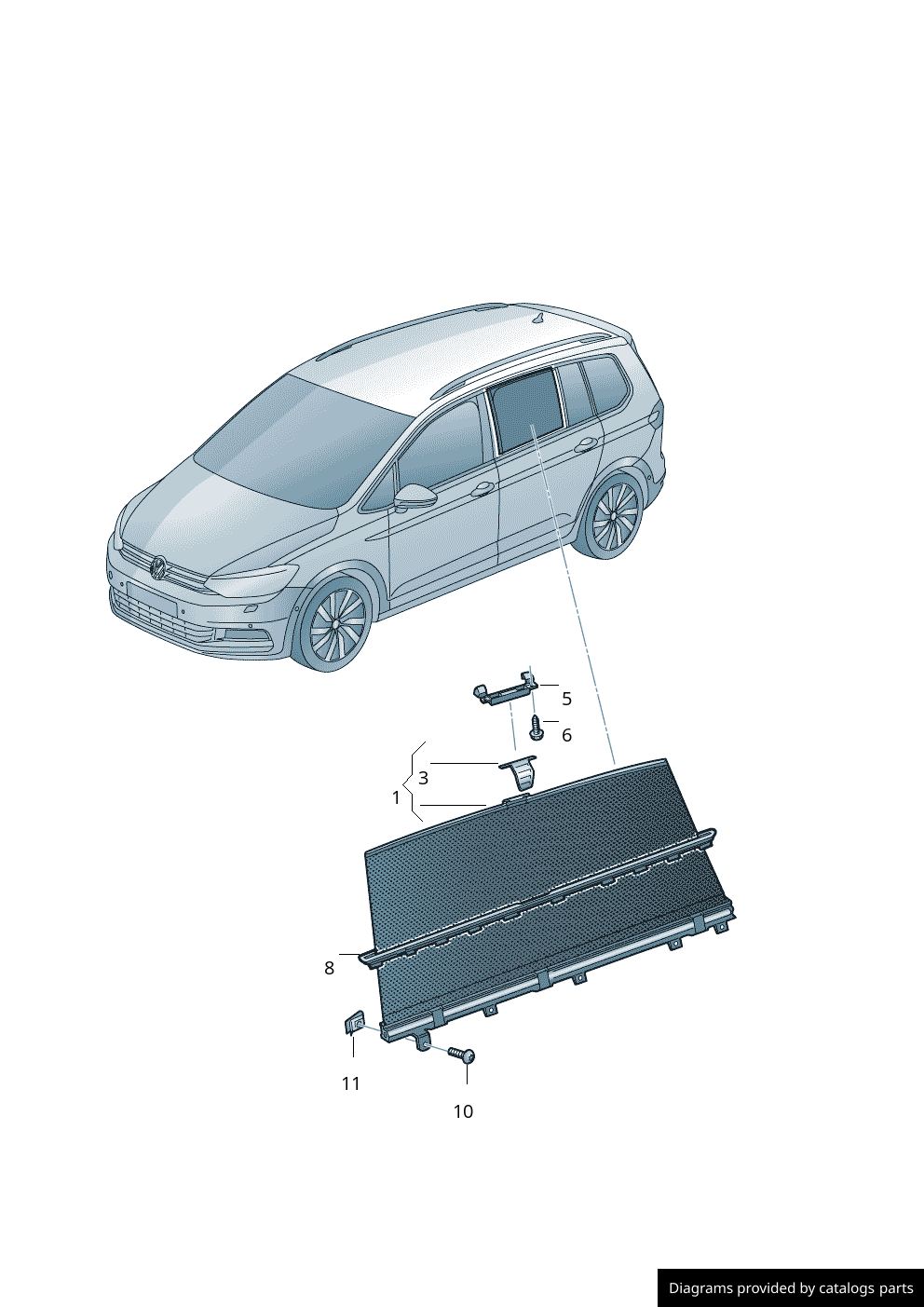 5
6
3
1
8
11
10
Diagrams provided by catalogs parts