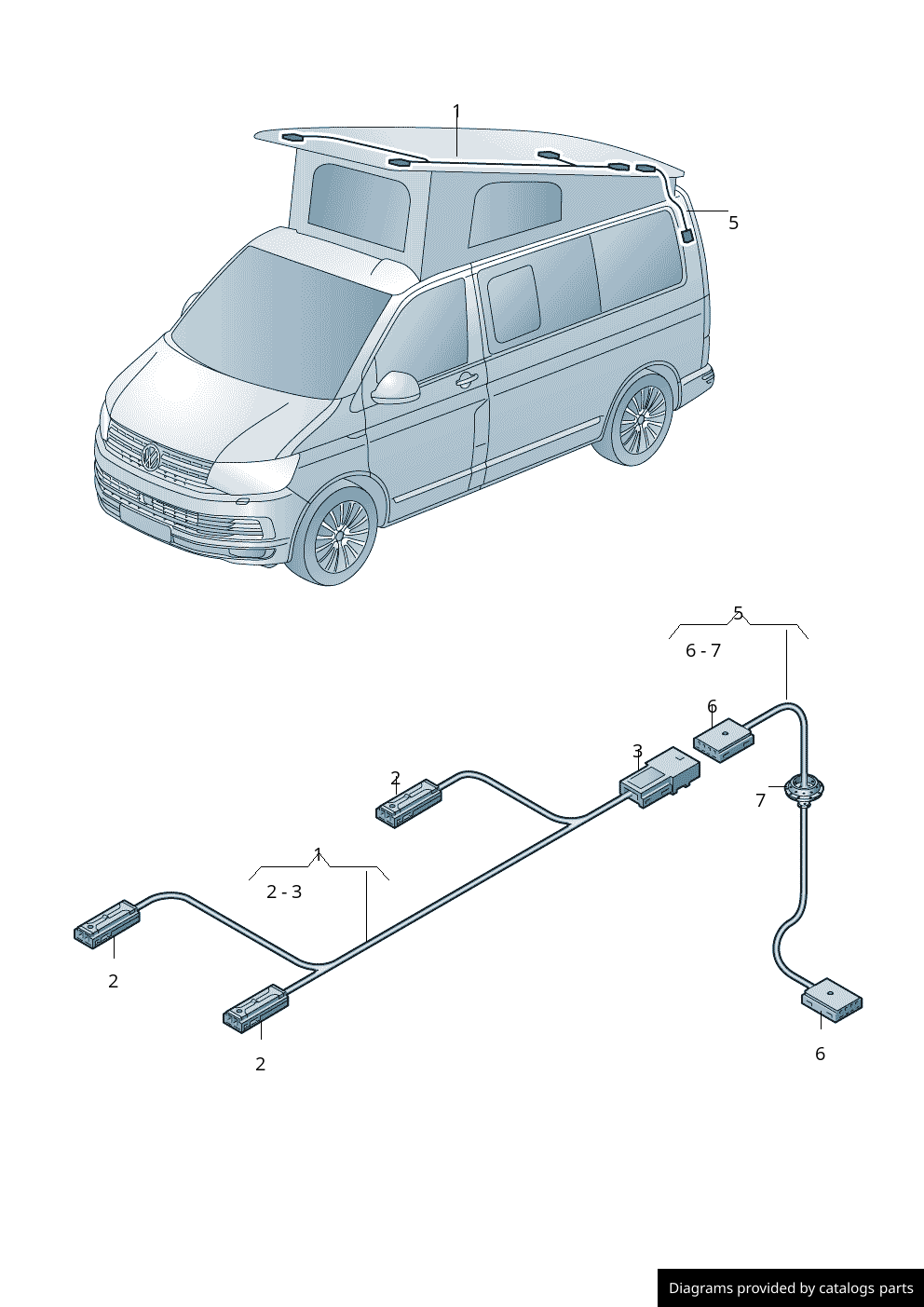 1

5

5

6 - 7

6

3

2

7

1

2 - 3

2

2

6

Diagrams provided by catalogs parts