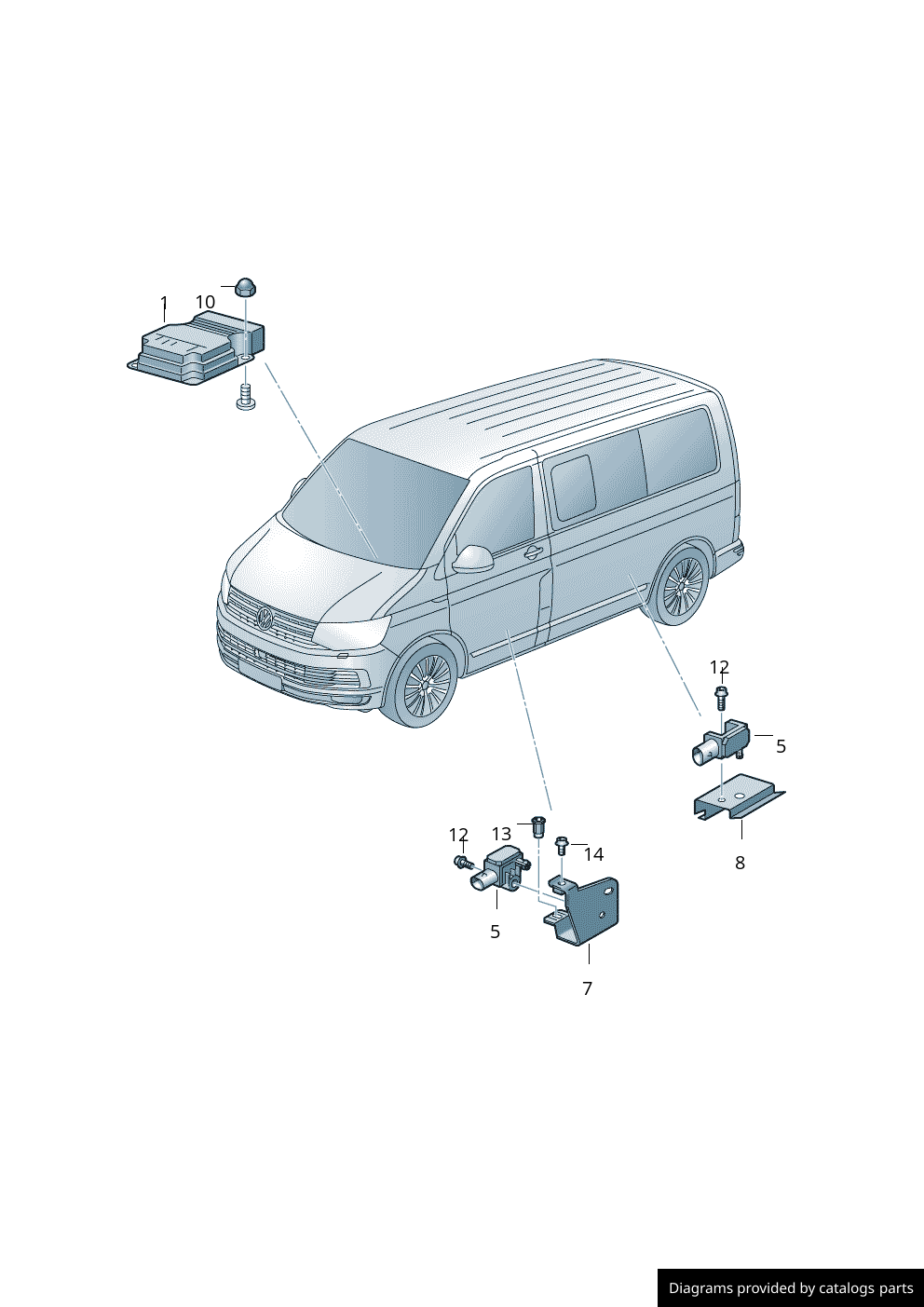 1
10
12
5
8
12
13
14
5
7
Diagrams provided by catalogs parts