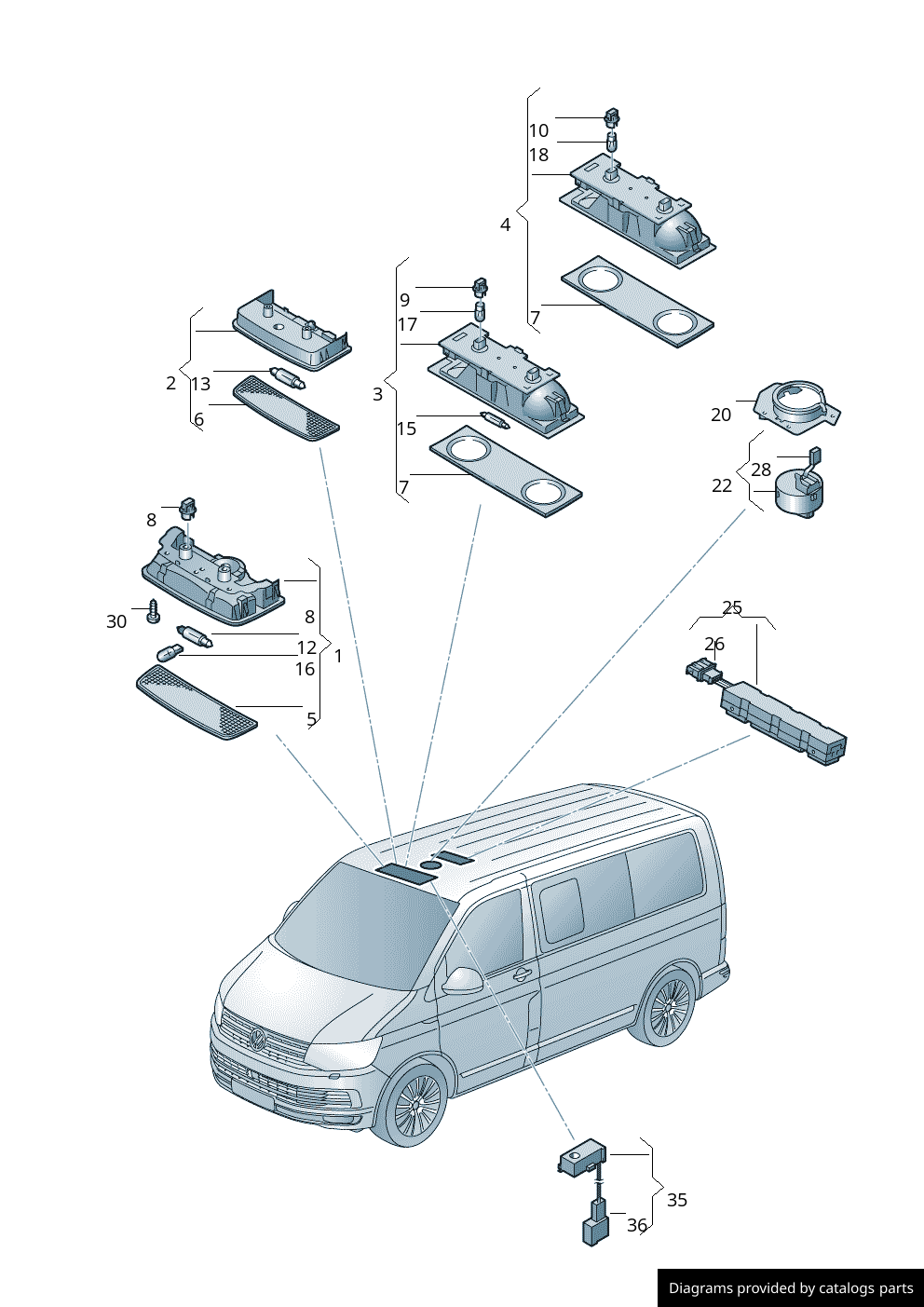 10
18
4
7
9
17
3
15
7
2
13
6
20
28
22
8
30
8
12
16
1
5
25
26
35
36
Diagrams provided by catalogs parts