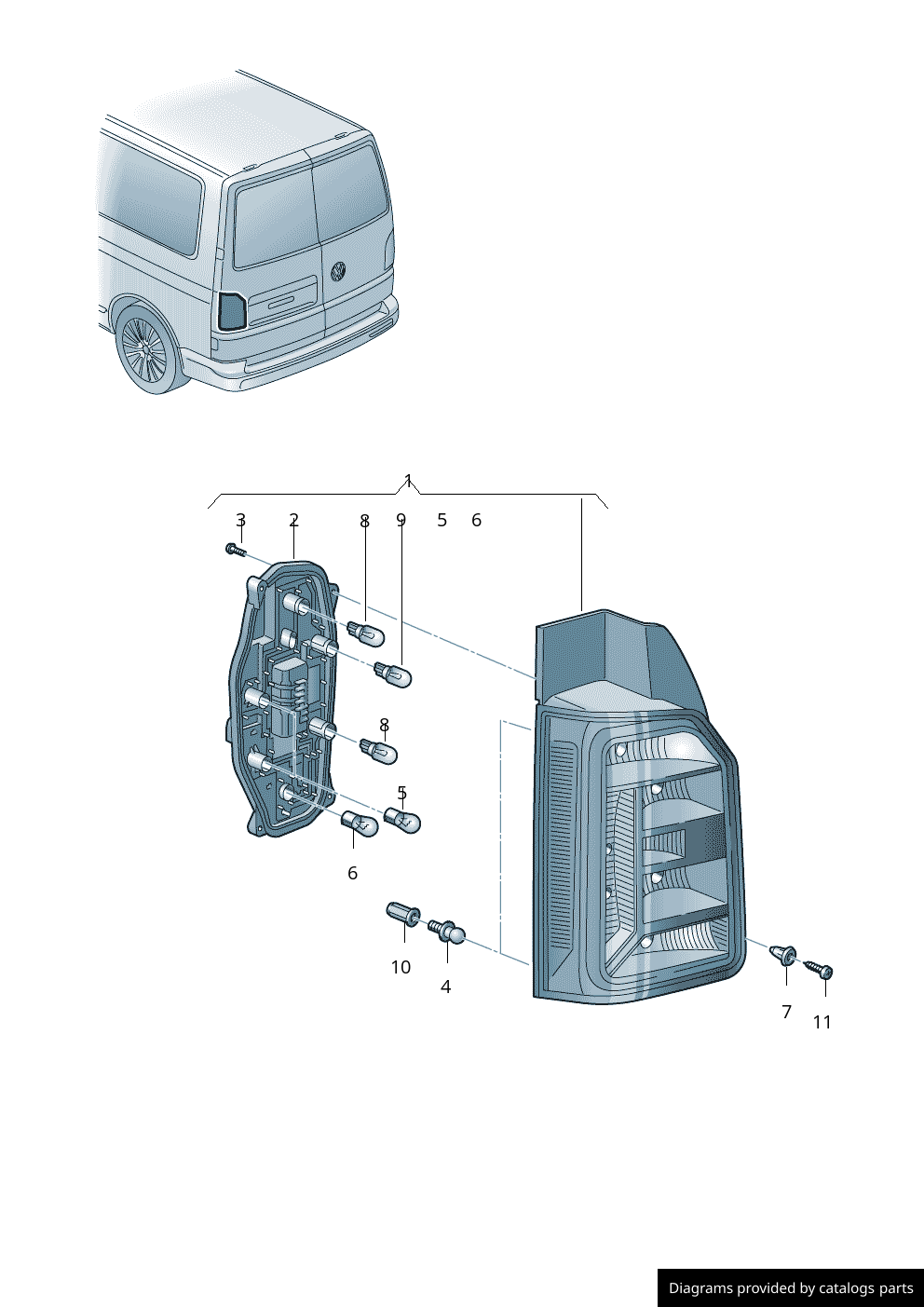 1
3 2 8 9 5 6
8
5
6
10
4
7
11
Diagrams provided by catalogs parts