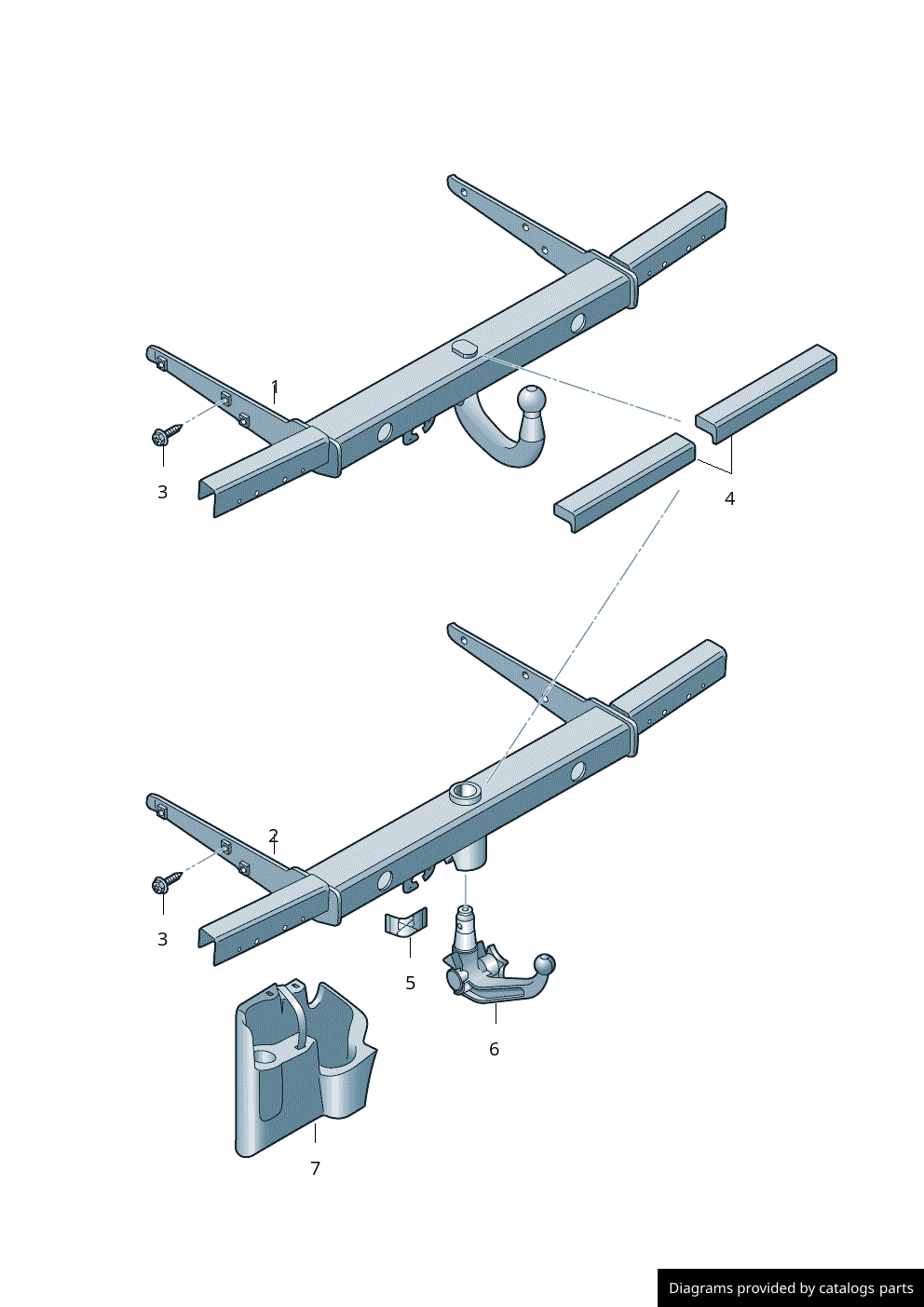 1

3

4

2

3

5

6

7

Diagrams provided by catalogs parts