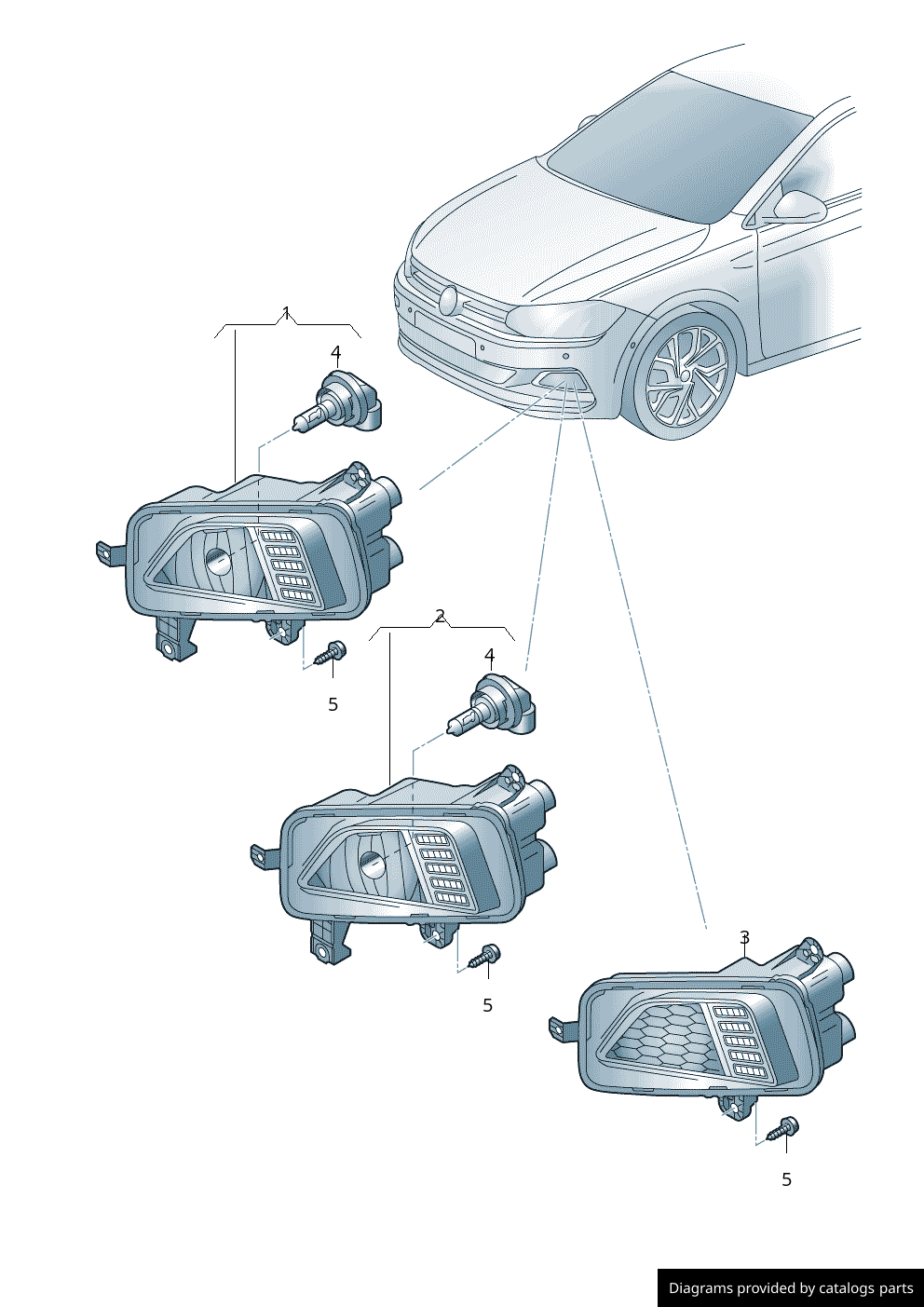 1
4
5
2
4
5
3
5
Diagrams provided by catalogs parts