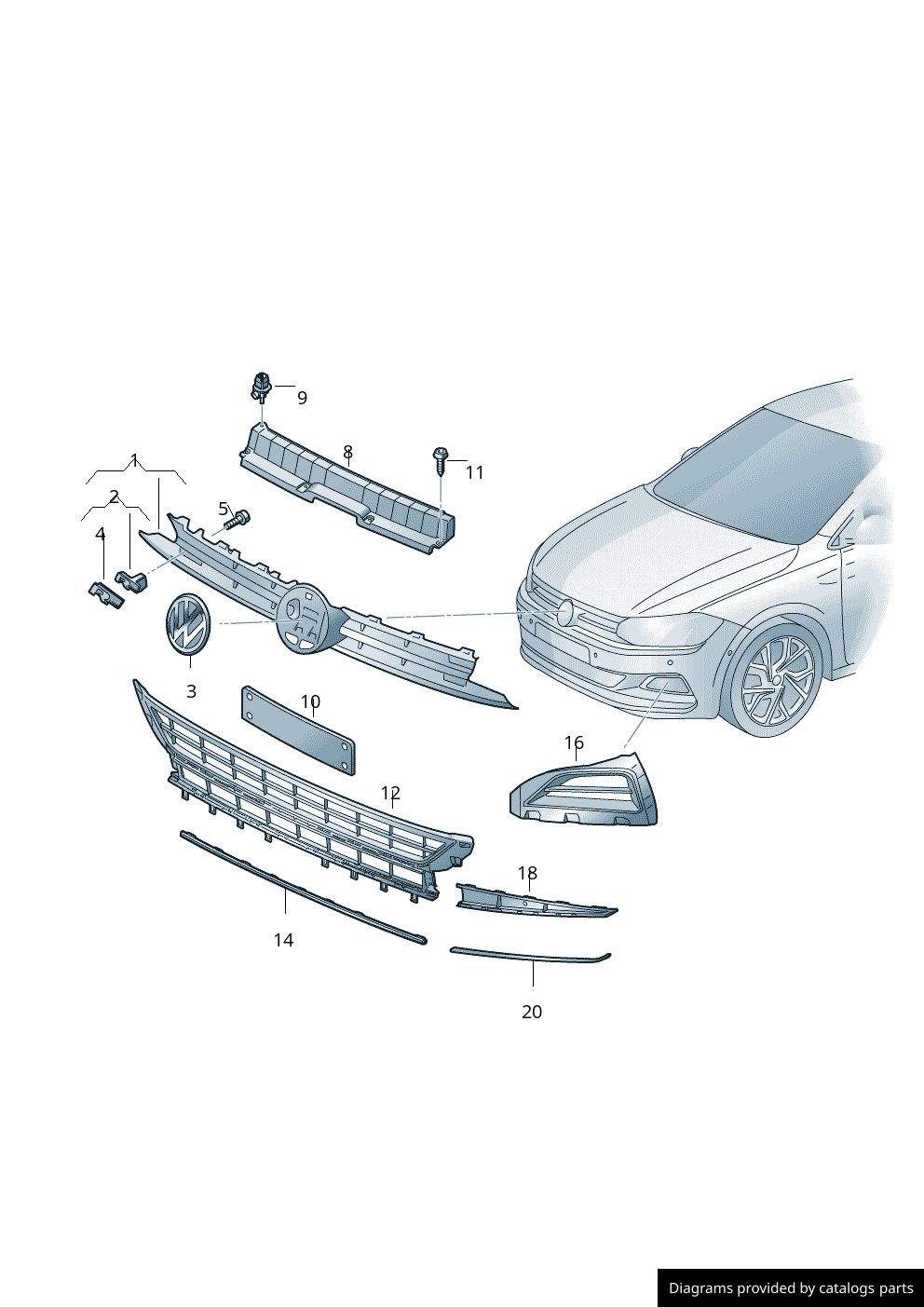 9
8
11
1
2
5
4
3
10
12
16
18
14
20
Diagrams provided by catalogs parts