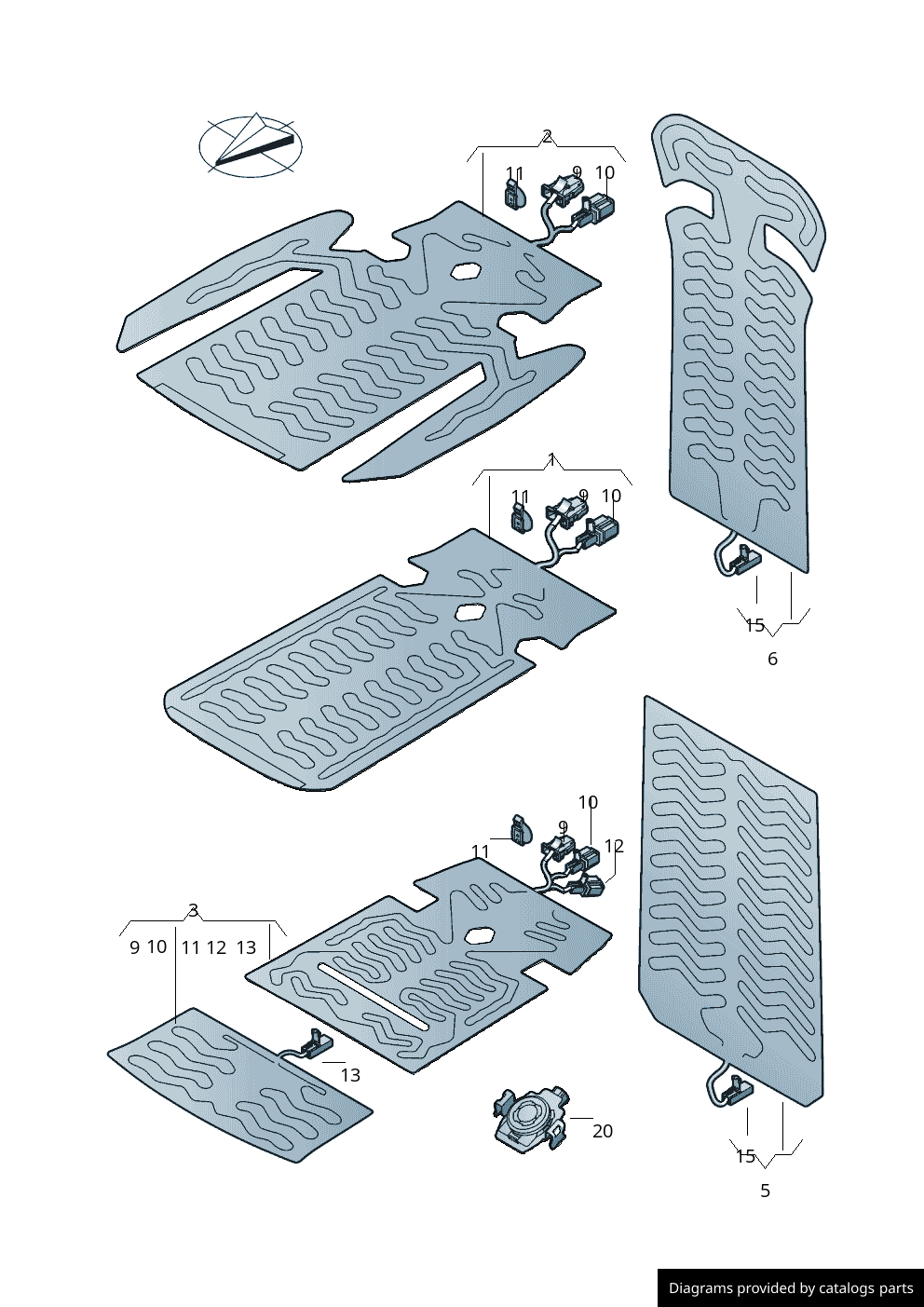 2
11 9 10
1
11 9 10
15
6
10
9
11
12
3
9 10 11 12 13
13
20
15
5
Diagrams provided by catalogs parts