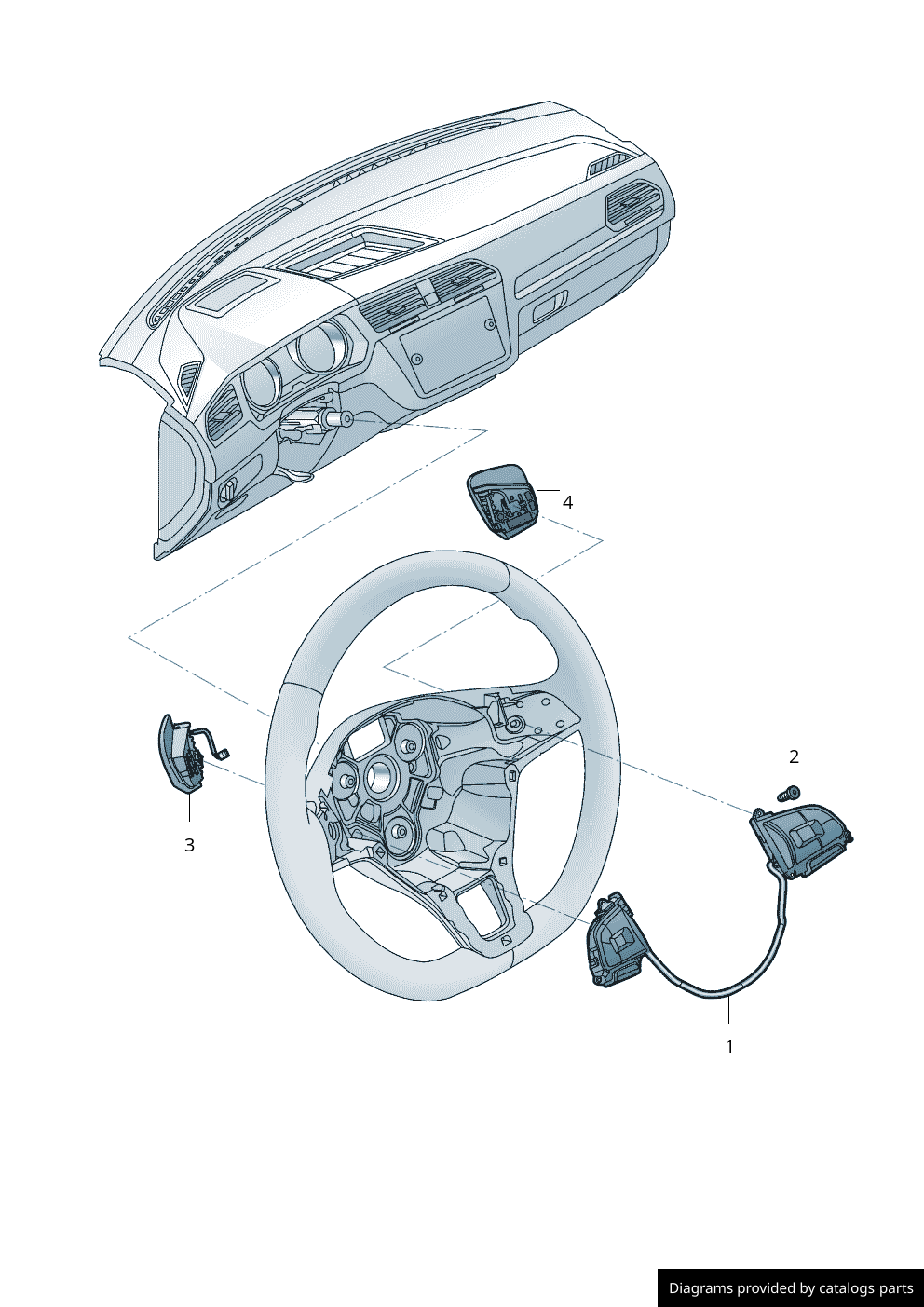 4

2

3

1

Diagrams provided by catalogs parts