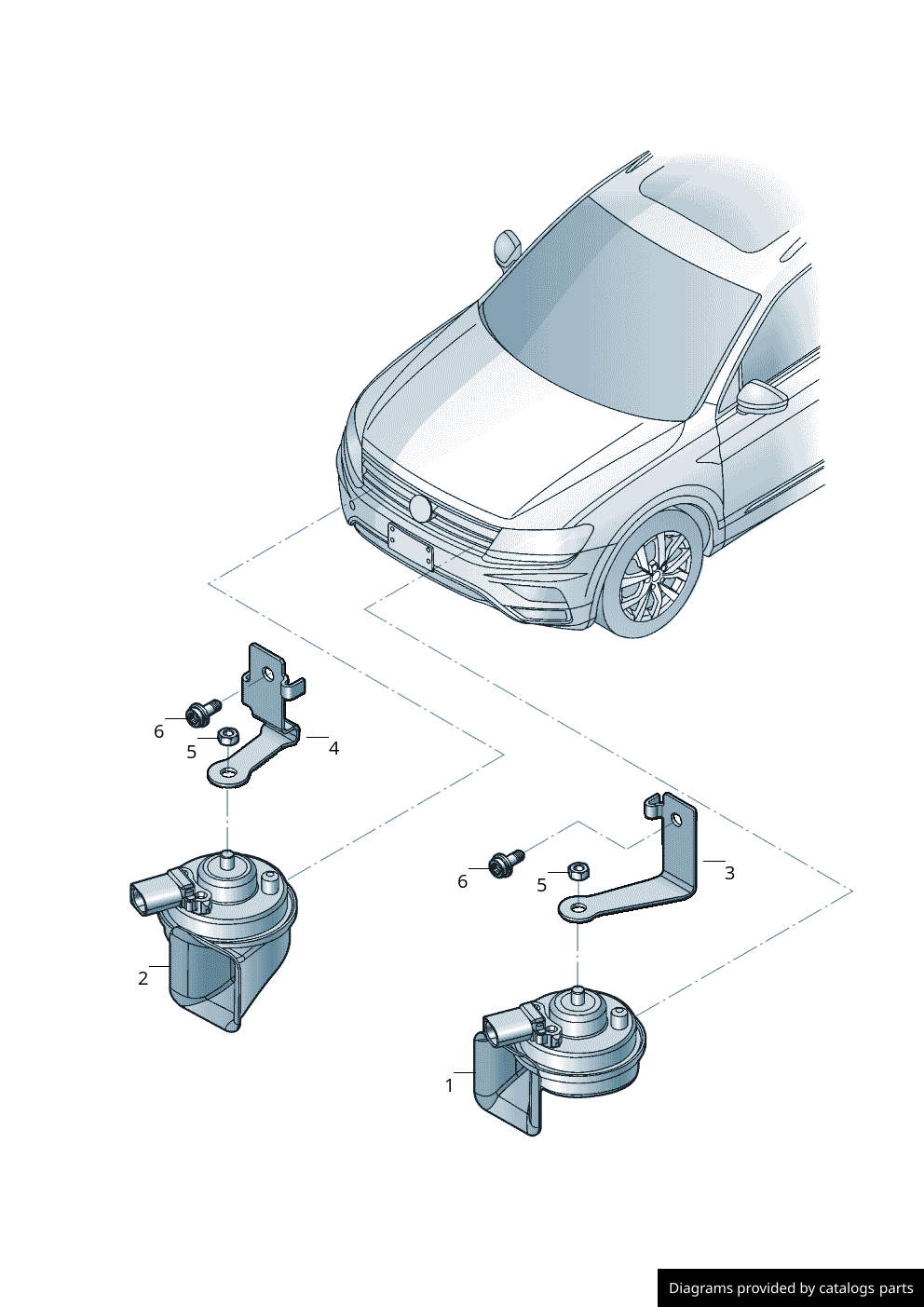 6
5
4
2
6
5
3
1
Diagrams provided by catalogs parts