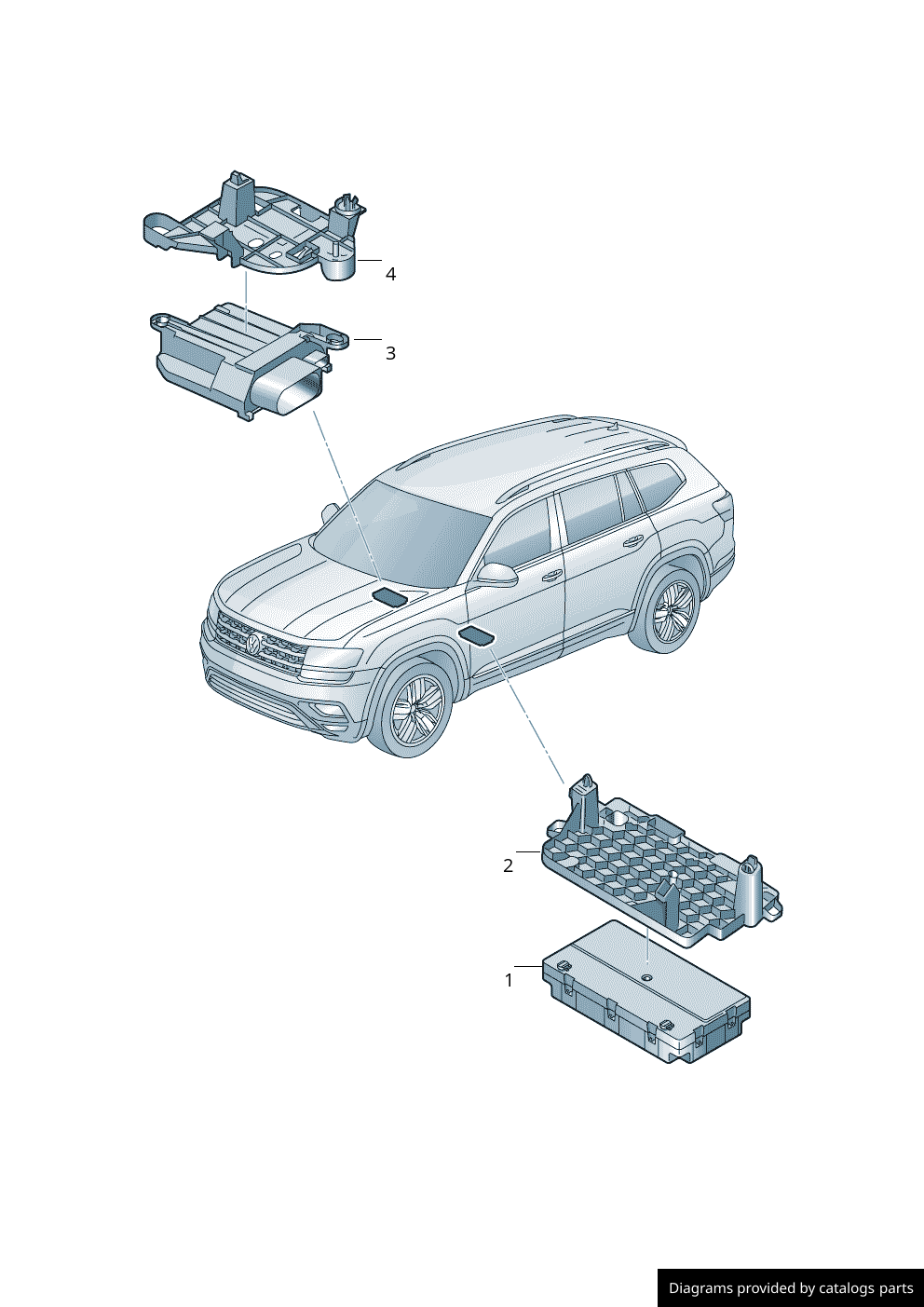 4

3

2

1

Diagrams provided by catalogs parts