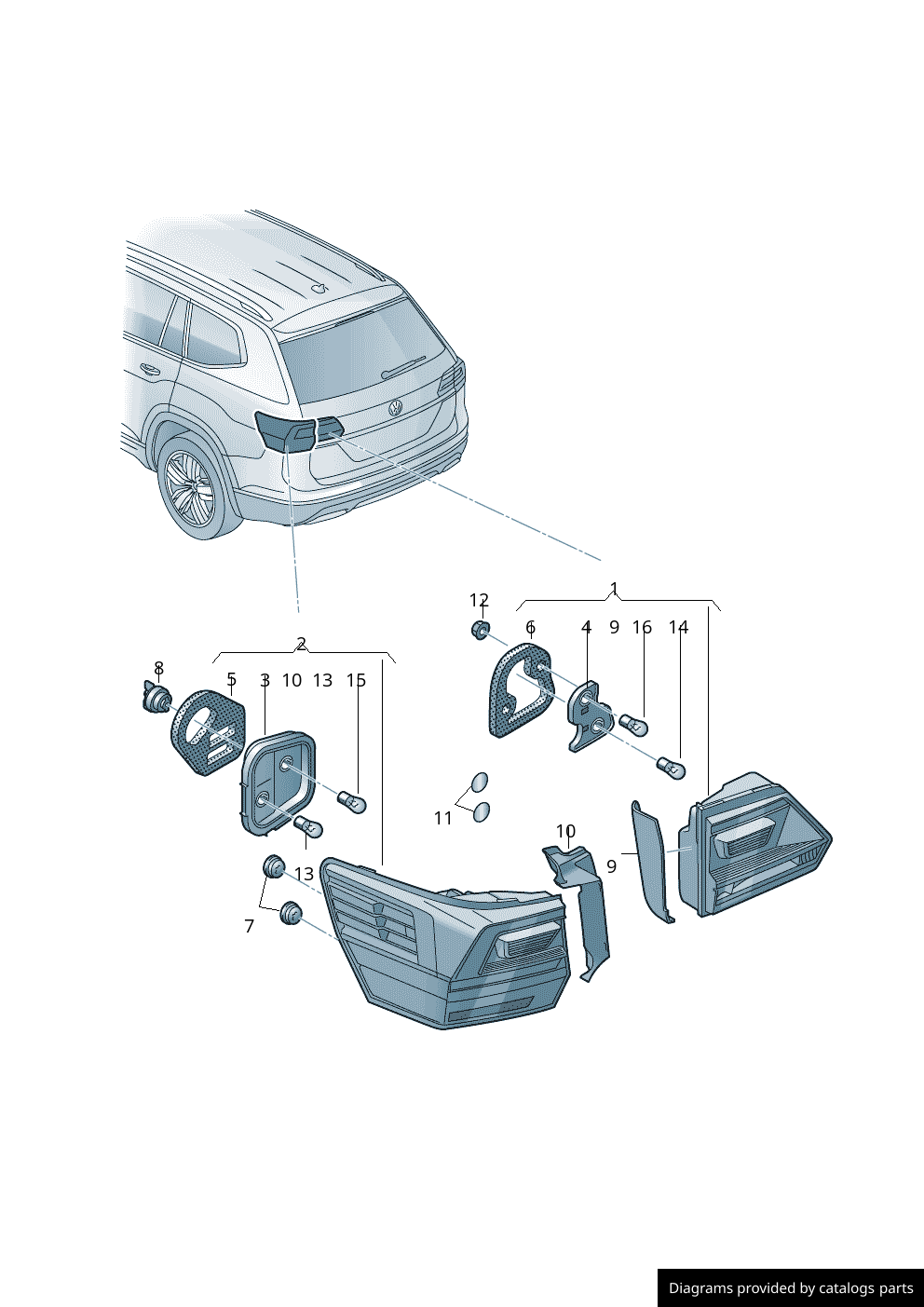 12
1
6
4
9
16
14
2
8
5
3
10
13
15
11
10
9
13
7

Diagrams provided by catalogs parts