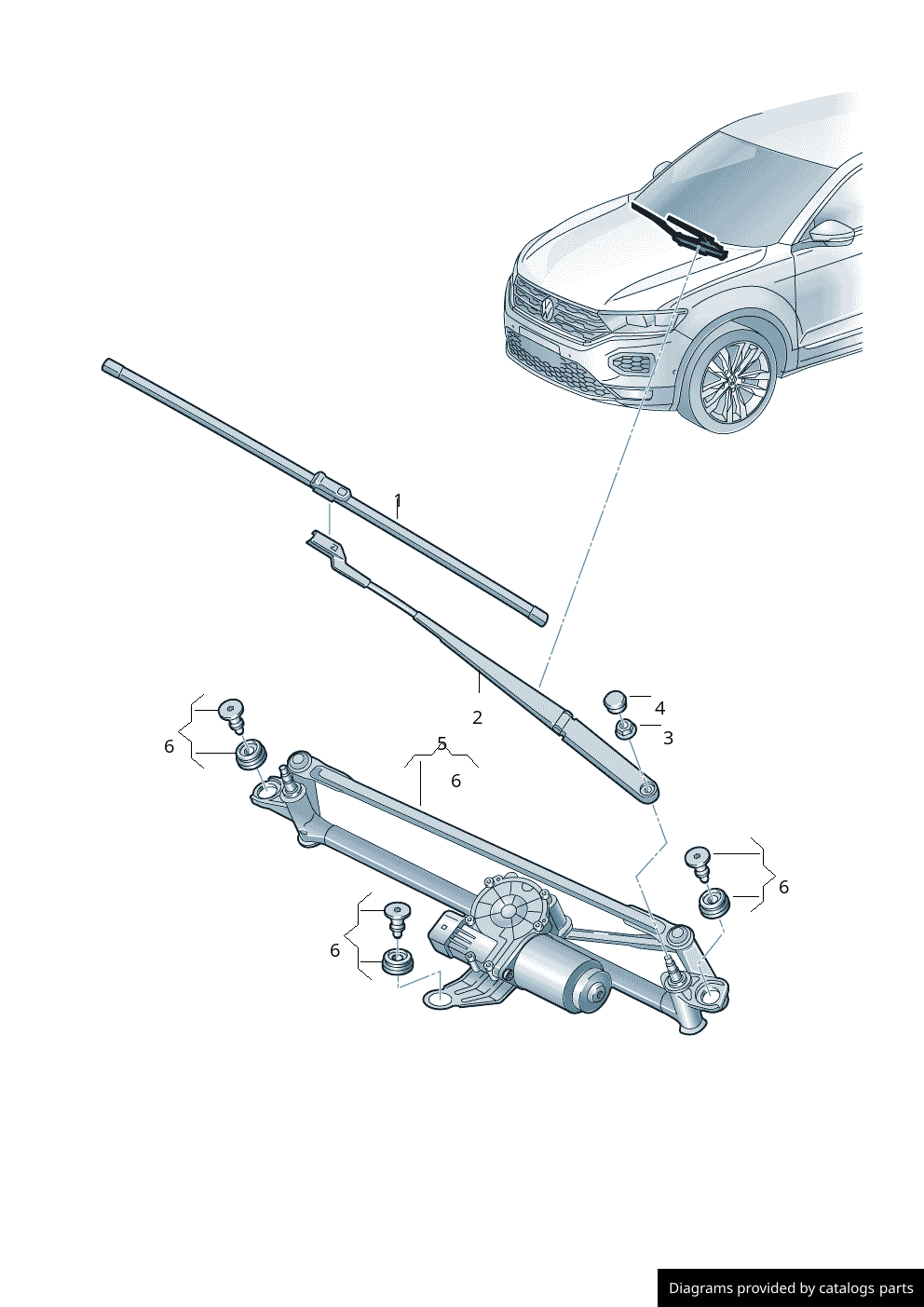 1
2
4
3
6
5
6
6
6
Diagrams provided by catalogs parts