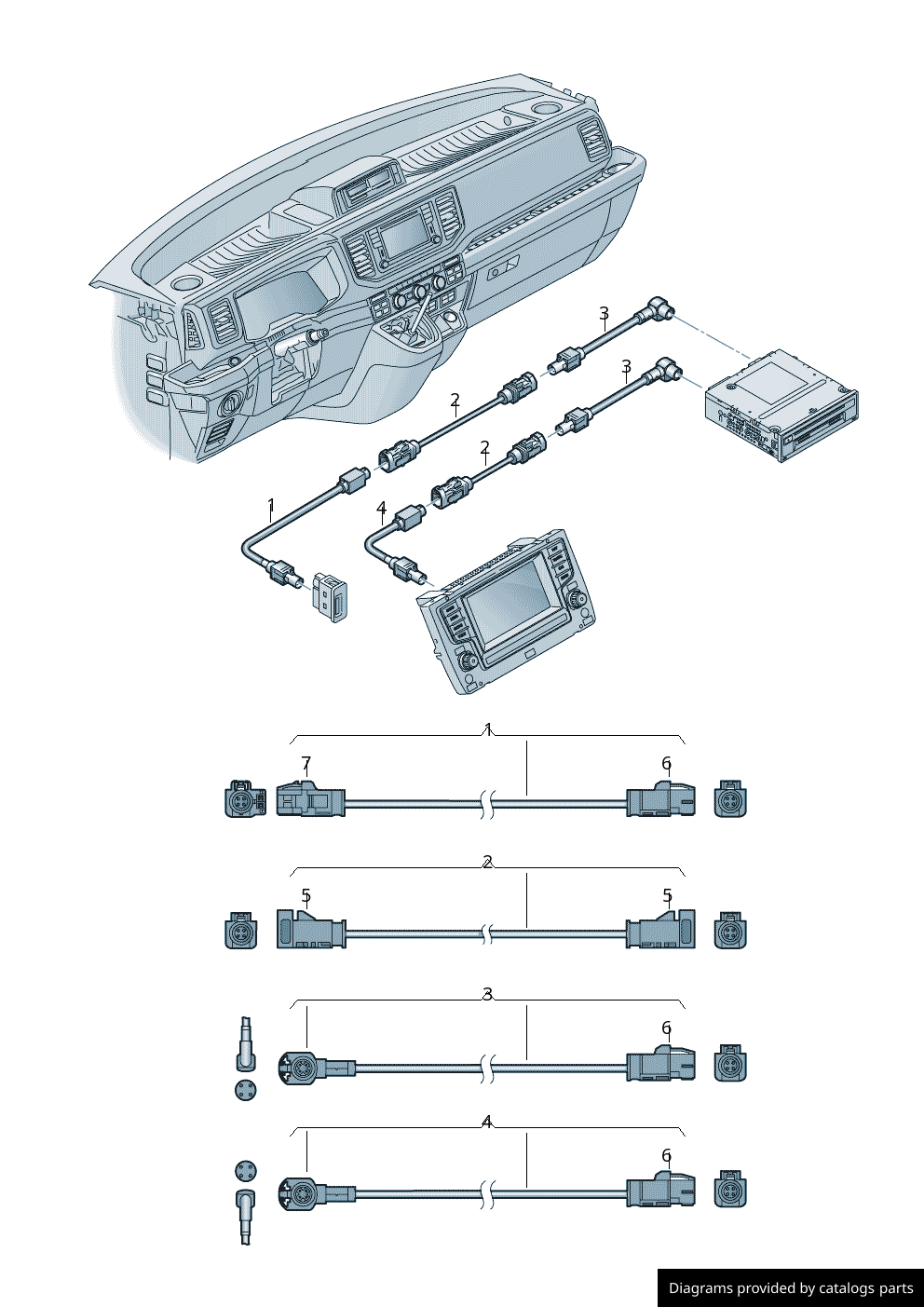 3
3
2
2
1
4
1
7
6
2
5
5
3
6
4
6
Diagrams provided by catalogs parts