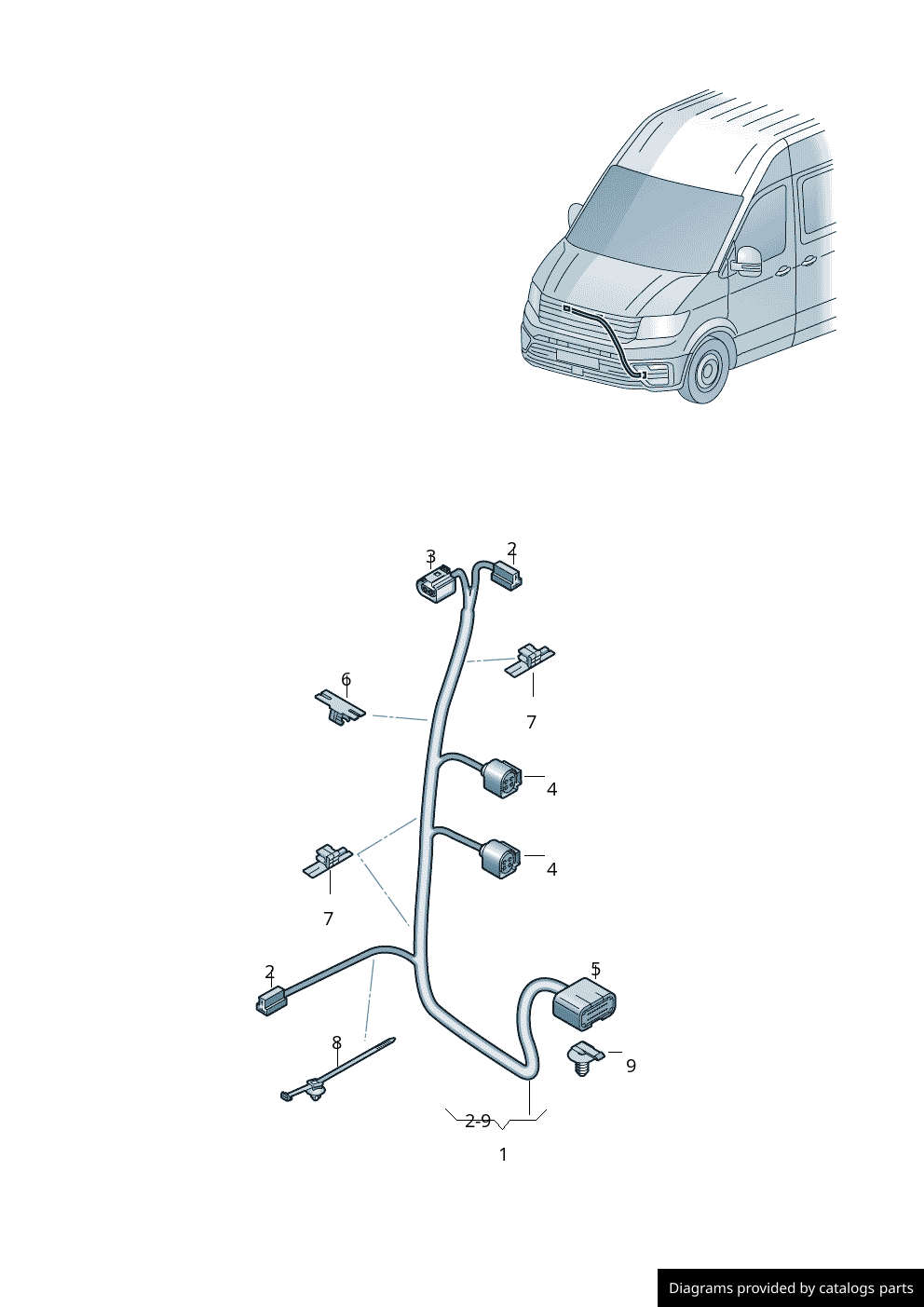 3
2
6
7
4
4
7
2
5
8
9
2-9
1

Diagrams provided by catalogs parts