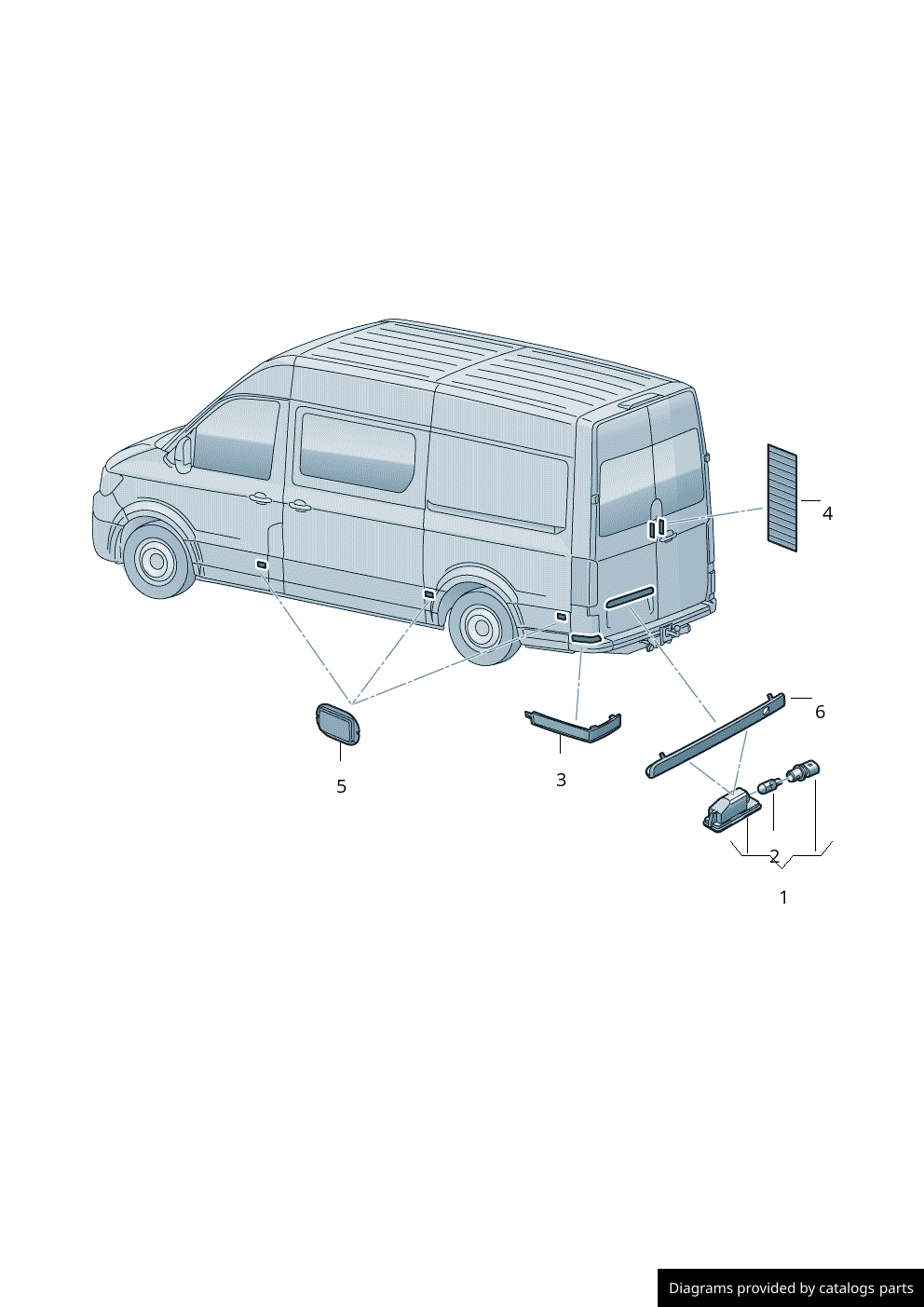 4

6

5

3

2

1

Diagrams provided by catalogs parts