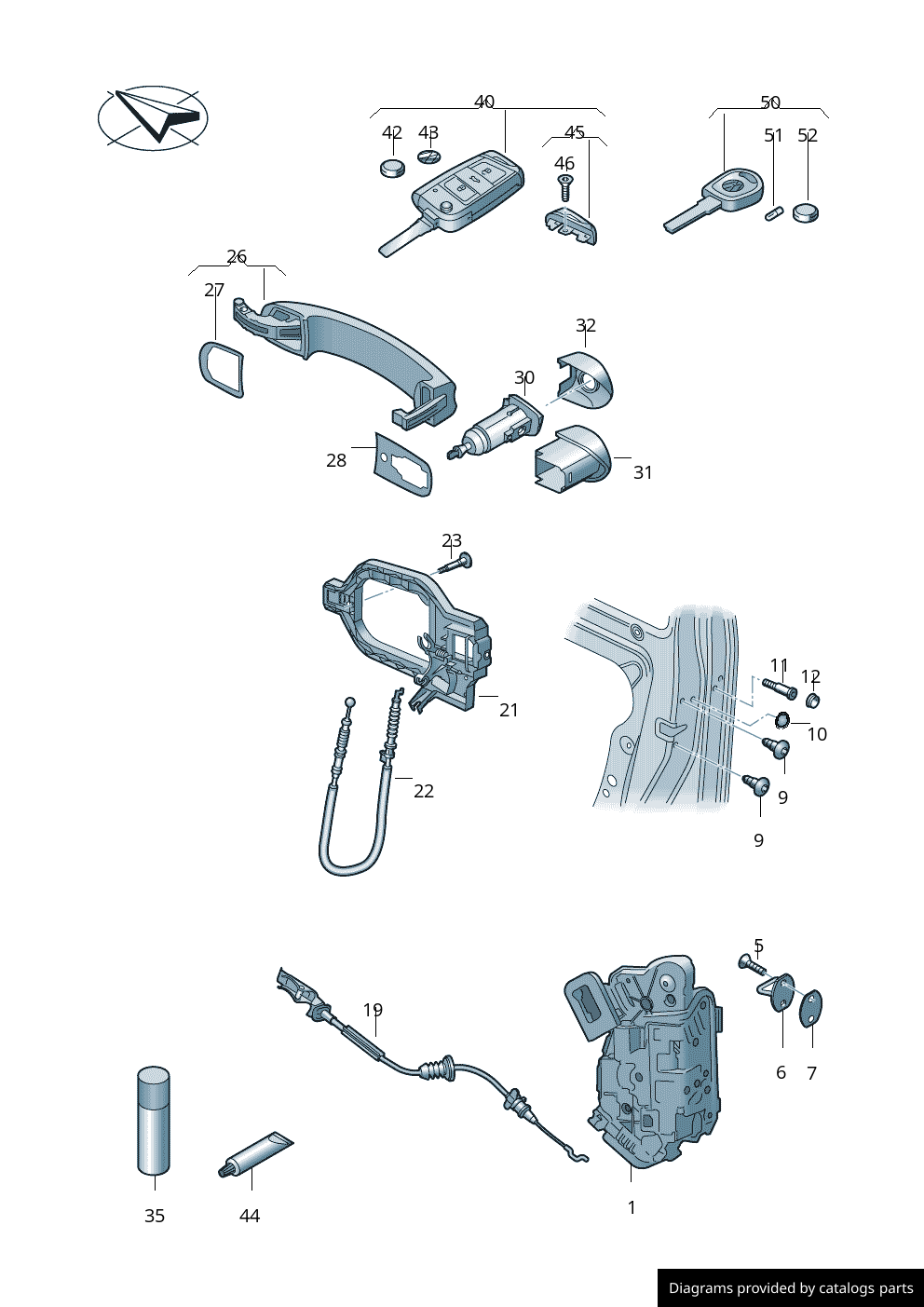 40
42
43
45
46
50
51
52
26
27
32
30
28
31
23
21
22
11
12
10
9
9
5
19
6
7
35
44
1
Diagrams provided by catalogs parts