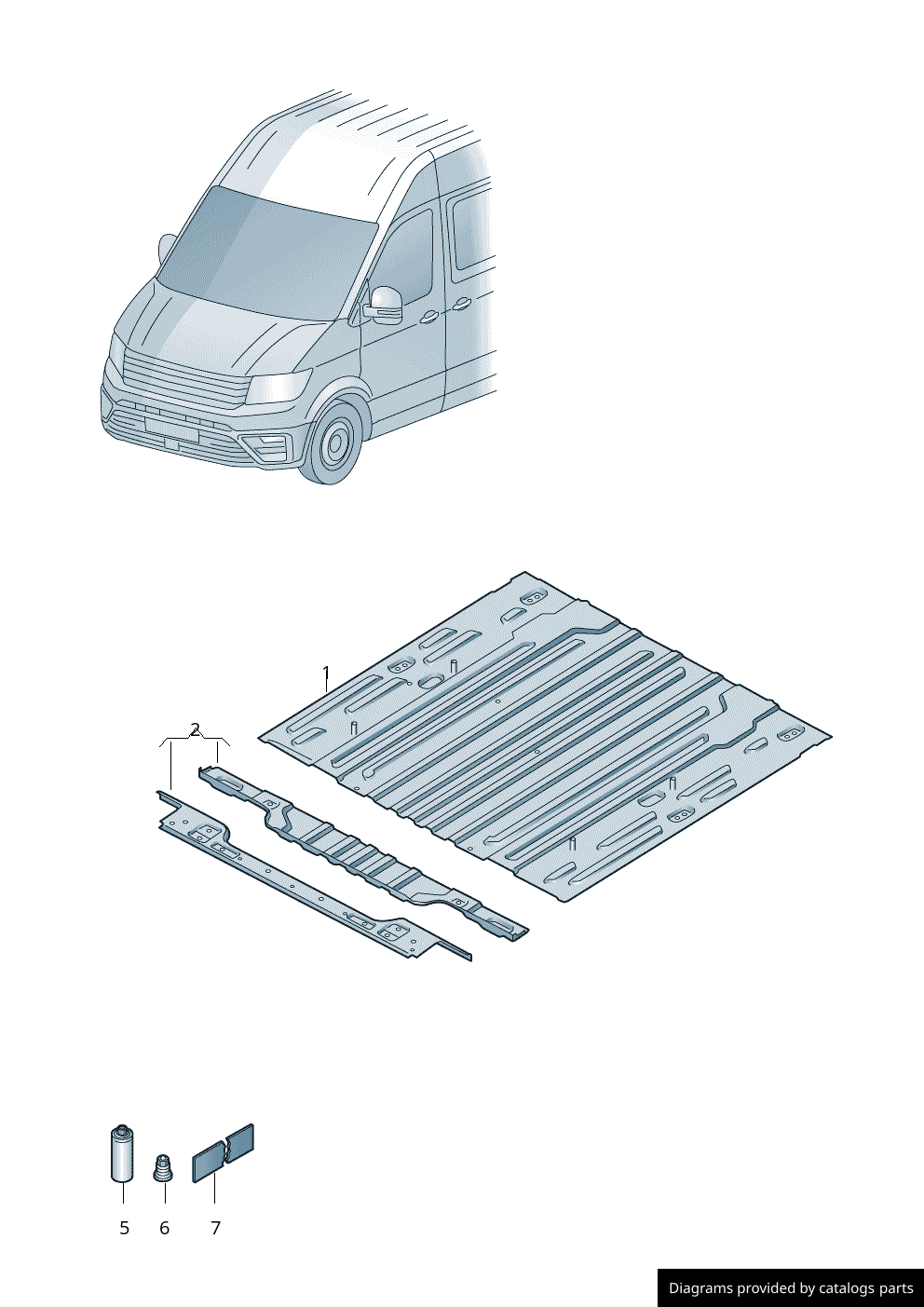 1

2

5 6 7

Diagrams provided by catalogs parts