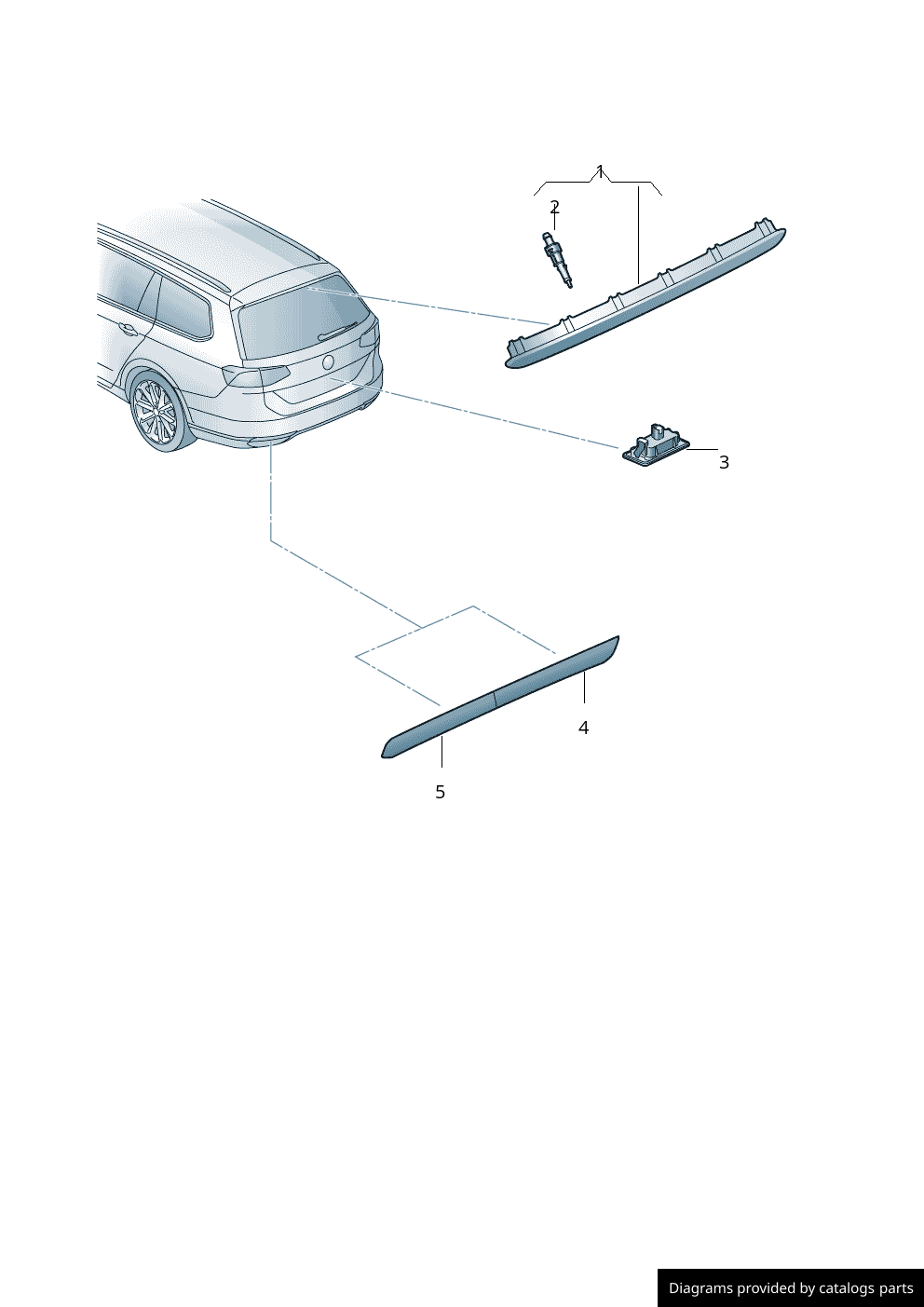 1
2
3
4
5

Diagrams provided by catalogs parts