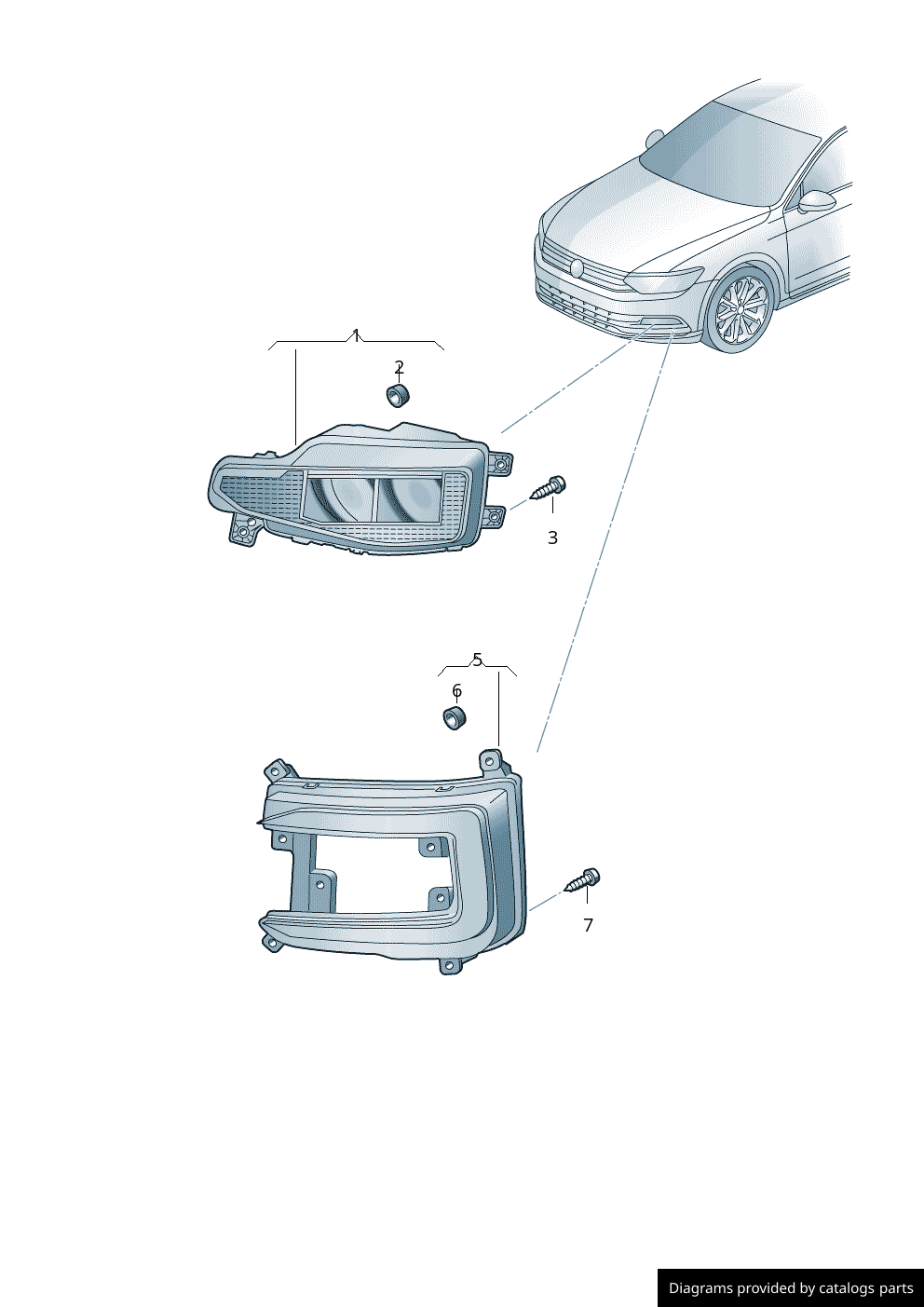 1
2
3
5
6
7
Diagrams provided by catalogs parts