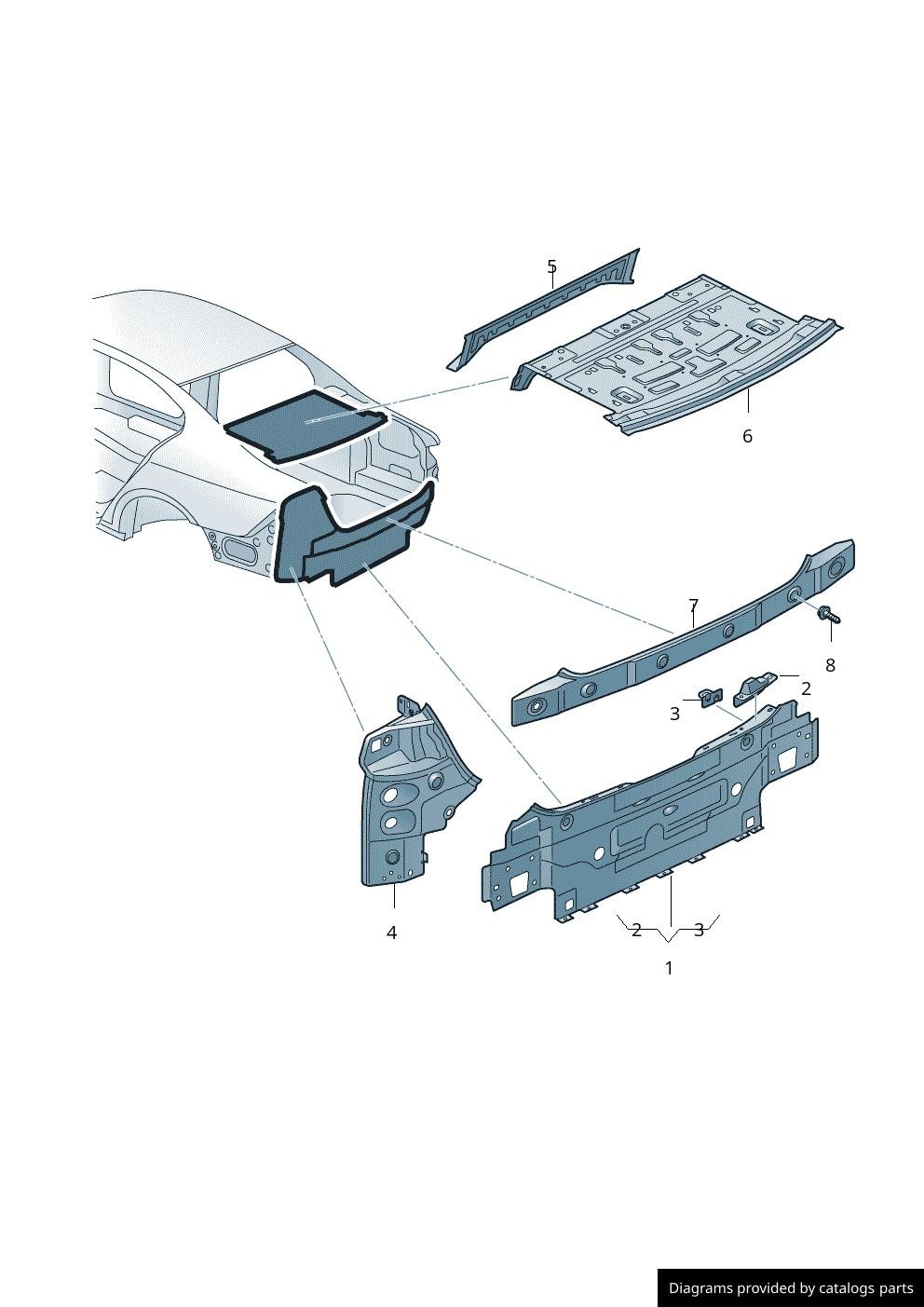 5
6
7
8
2
3
4
2
3
1
Diagrams provided by catalogs parts