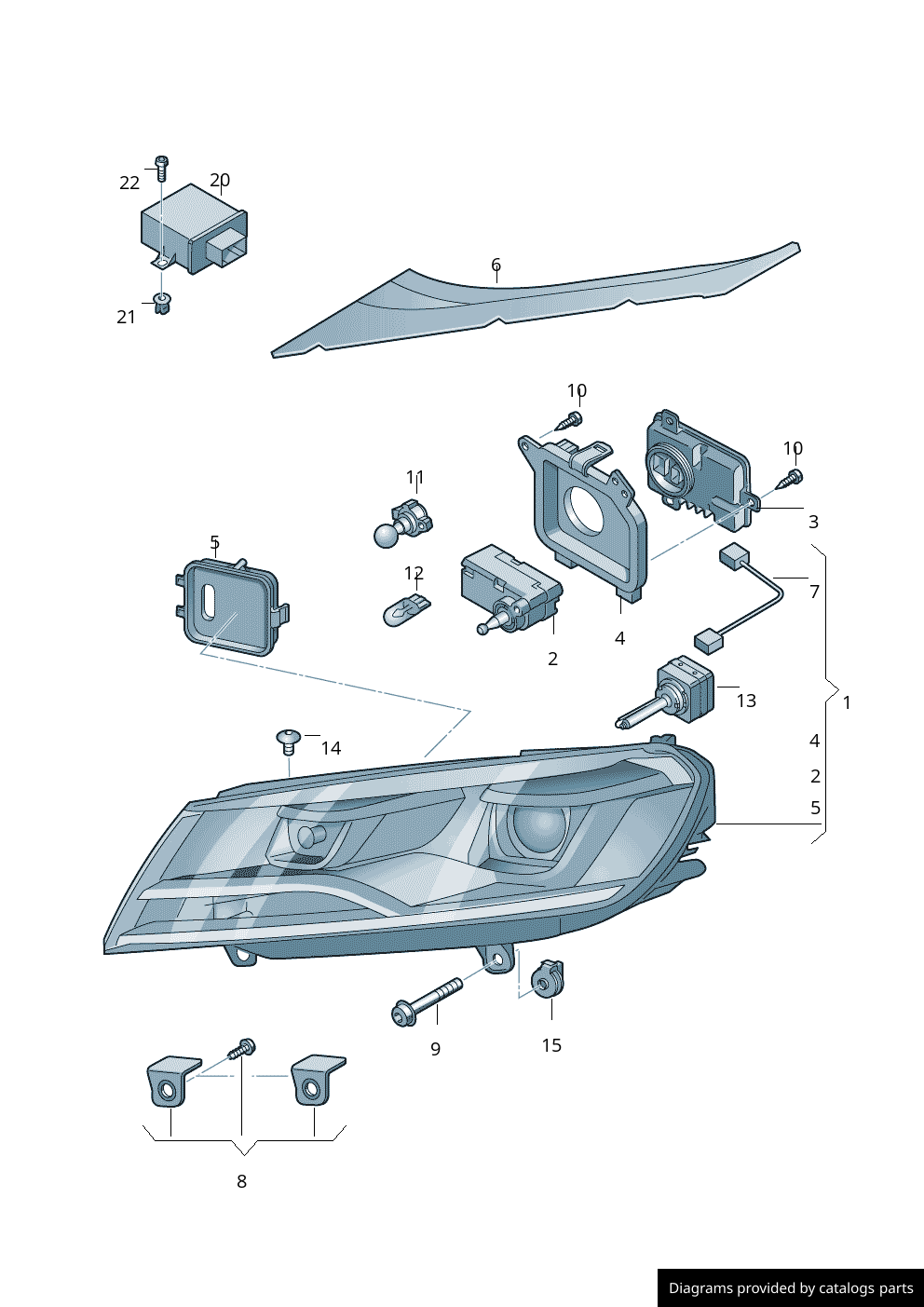 22
20
21
6
10
10
11
3
5
12
7
2
4
13
1
14
4
2
5
9
15
8
Diagrams provided by catalogs parts