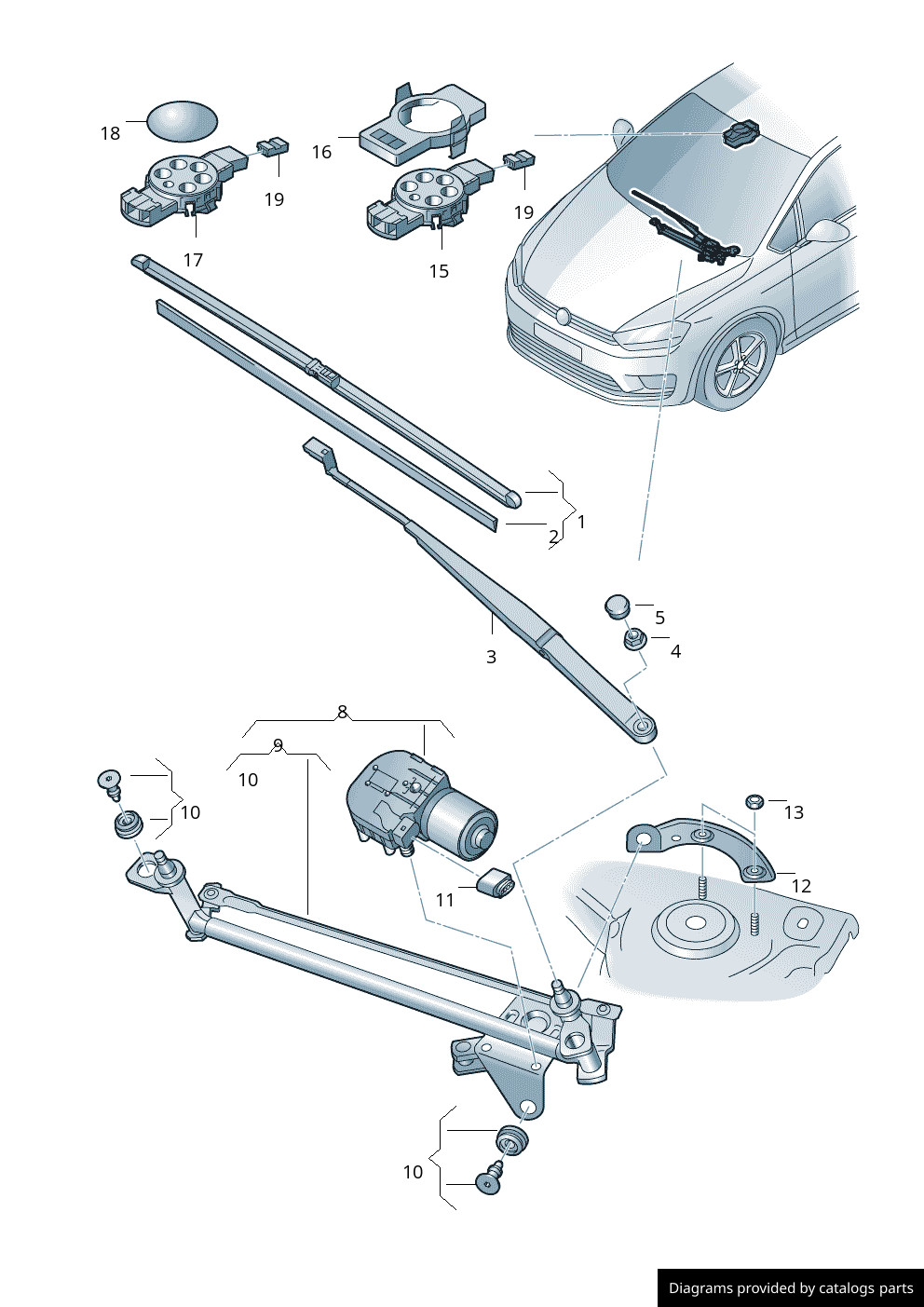 18
16
19
19
17
15
1
2
5
4
3
8
9
10
10
13
12
11
10
Diagrams provided by catalogs parts