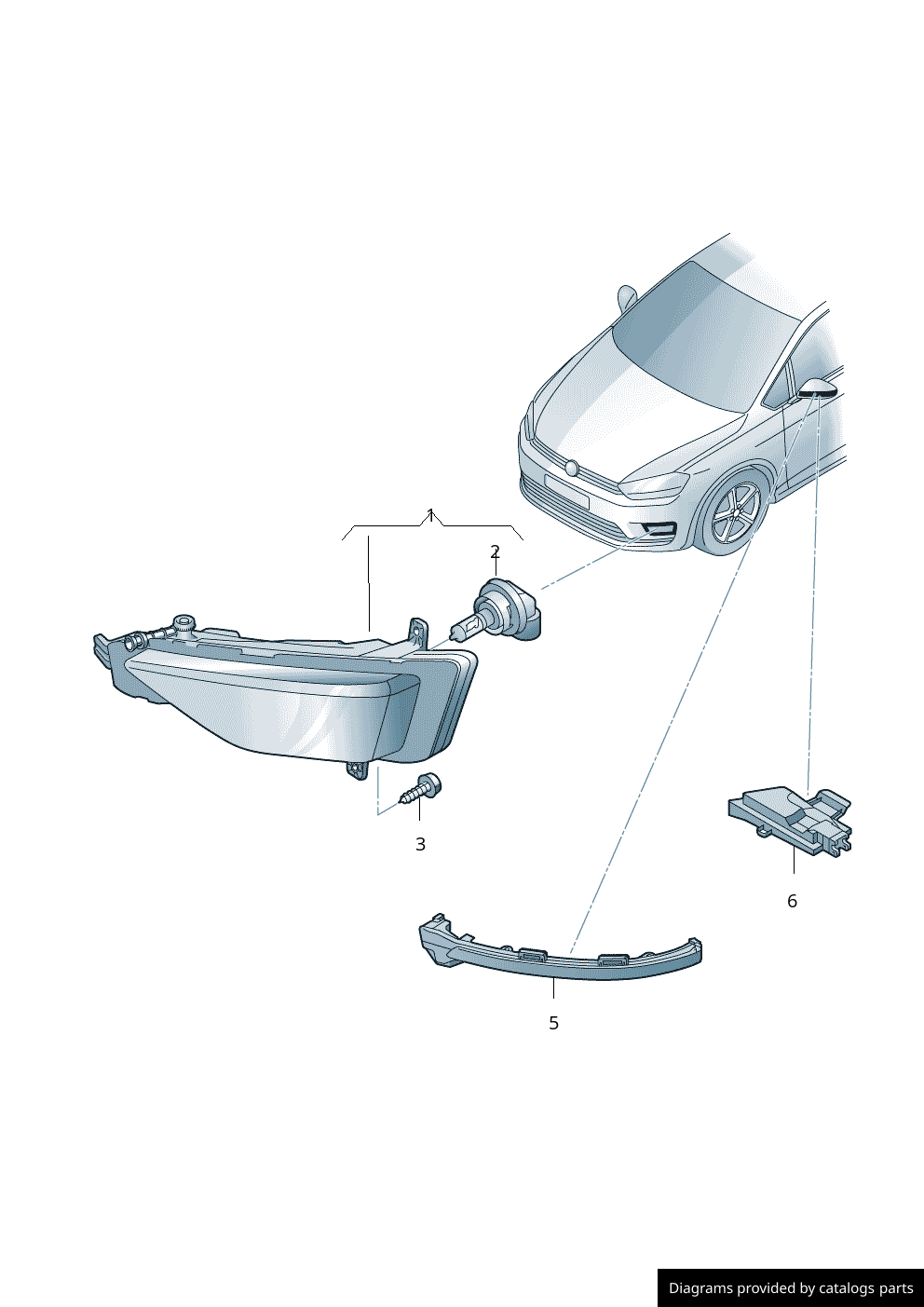 1
2
3
6
5
Diagrams provided by catalogs parts