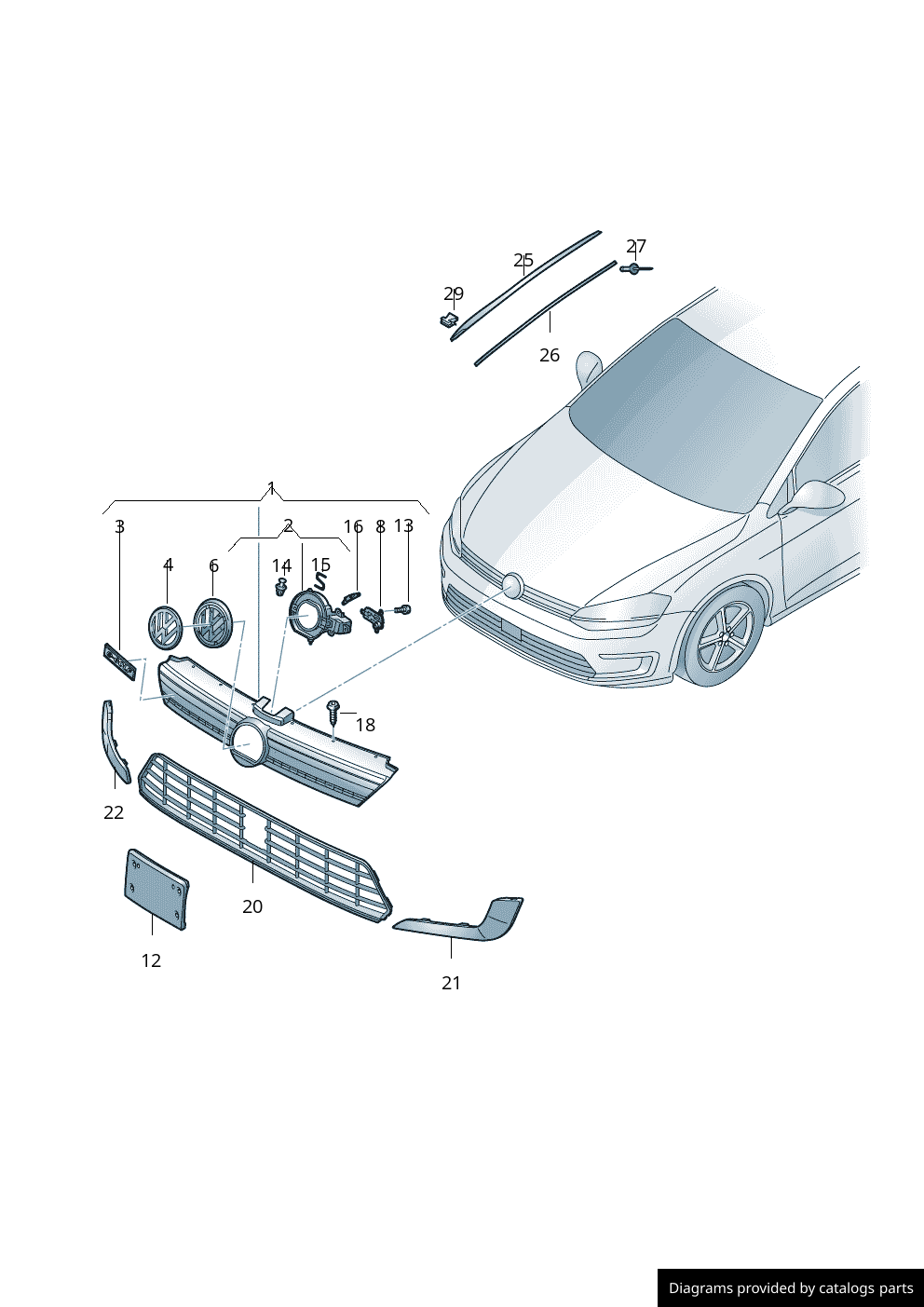 25
27
29
26
1
3
2
16
8
13
4
6
14
15
18
22
20
12
21
Diagrams provided by catalogs parts