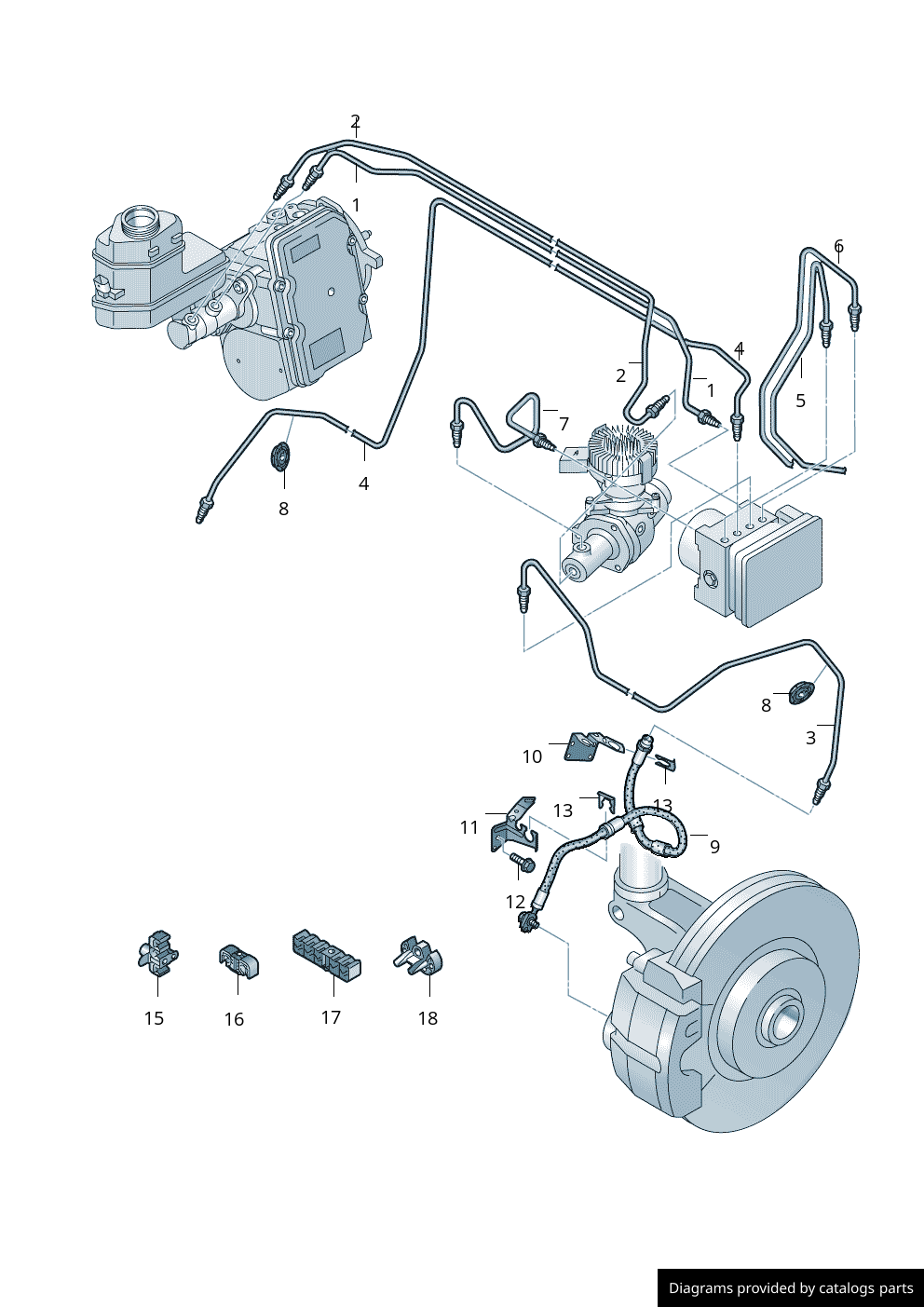 2
1
6
4
2
1
5
7
4
8
8
3
10
13
13
11
9
12
15
16
17
18
Diagrams provided by catalogs parts