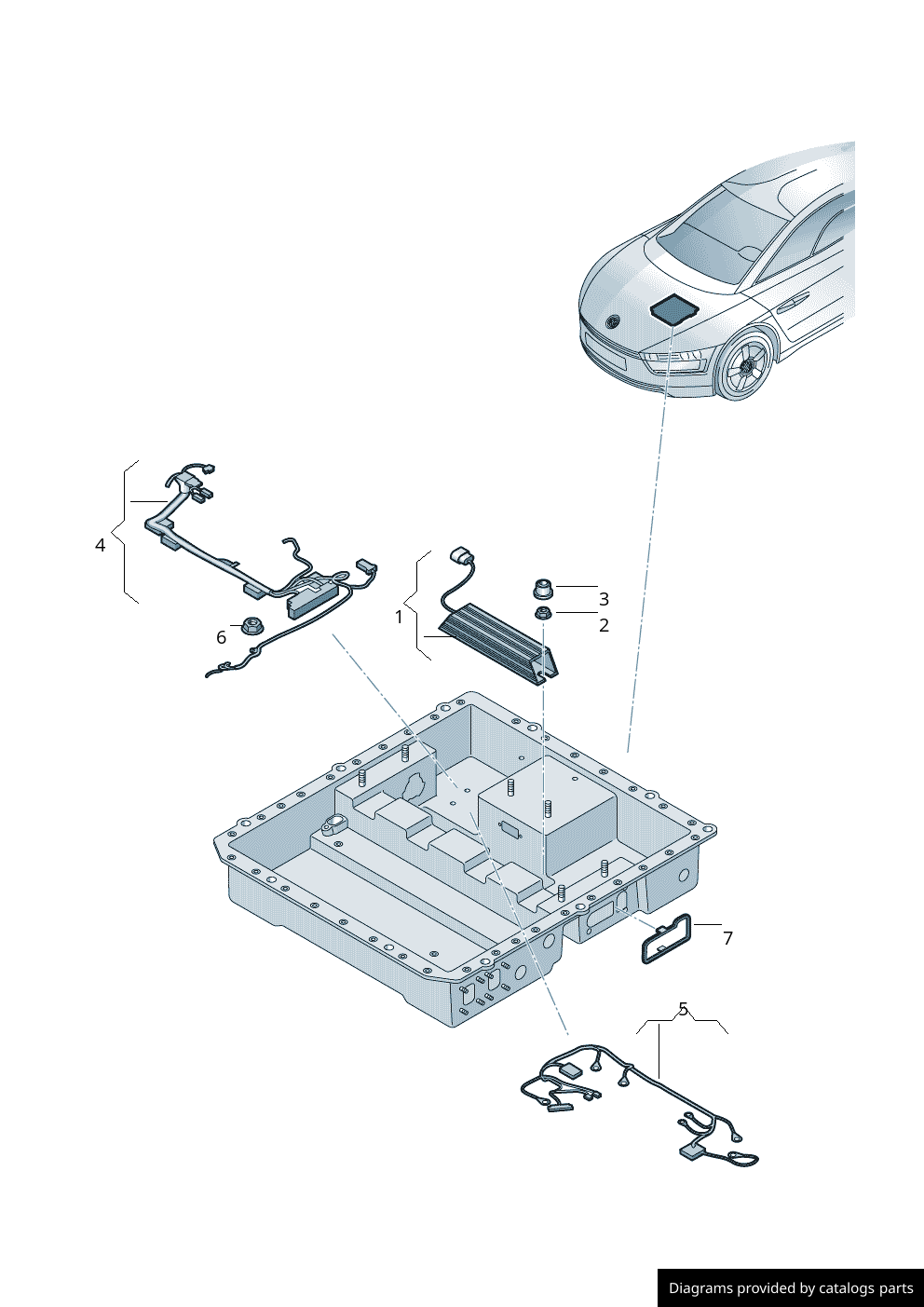 4

6

1

3

2

7

5

Diagrams provided by catalogs parts