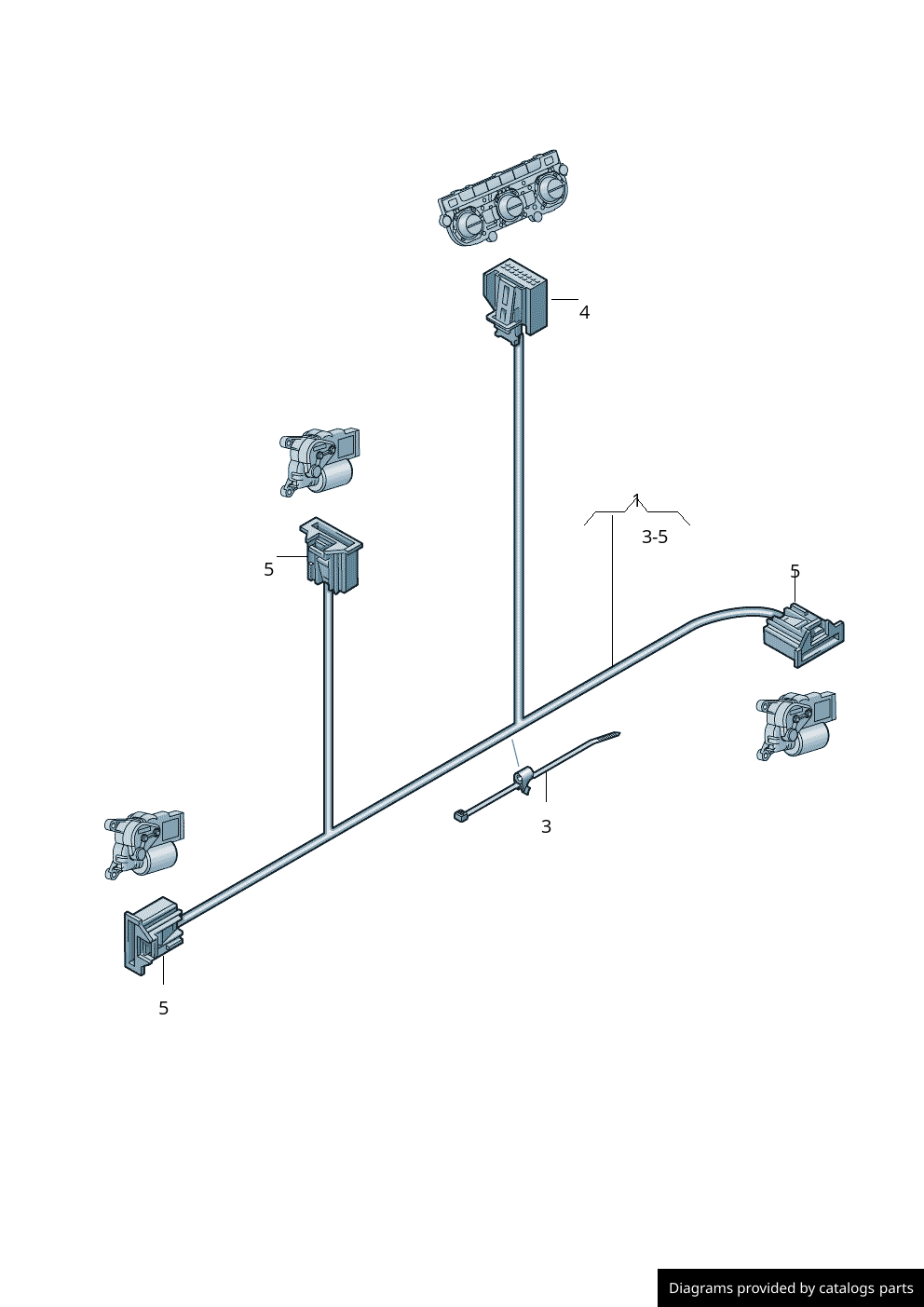 4

1
3-5

5

5

3

5

Diagrams provided by catalogs parts