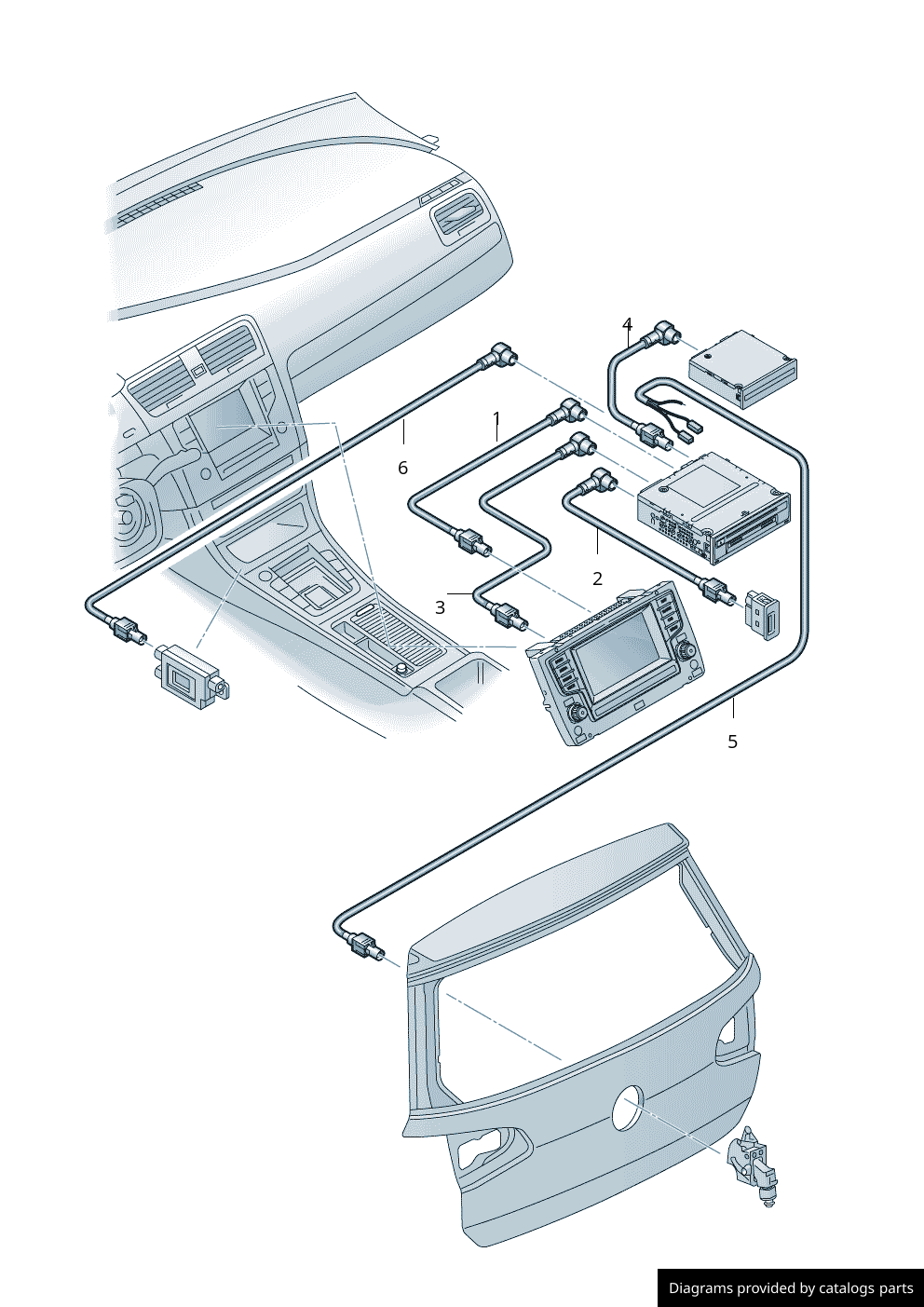 4
1
6
2
3
5
Diagrams provided by catalogs parts