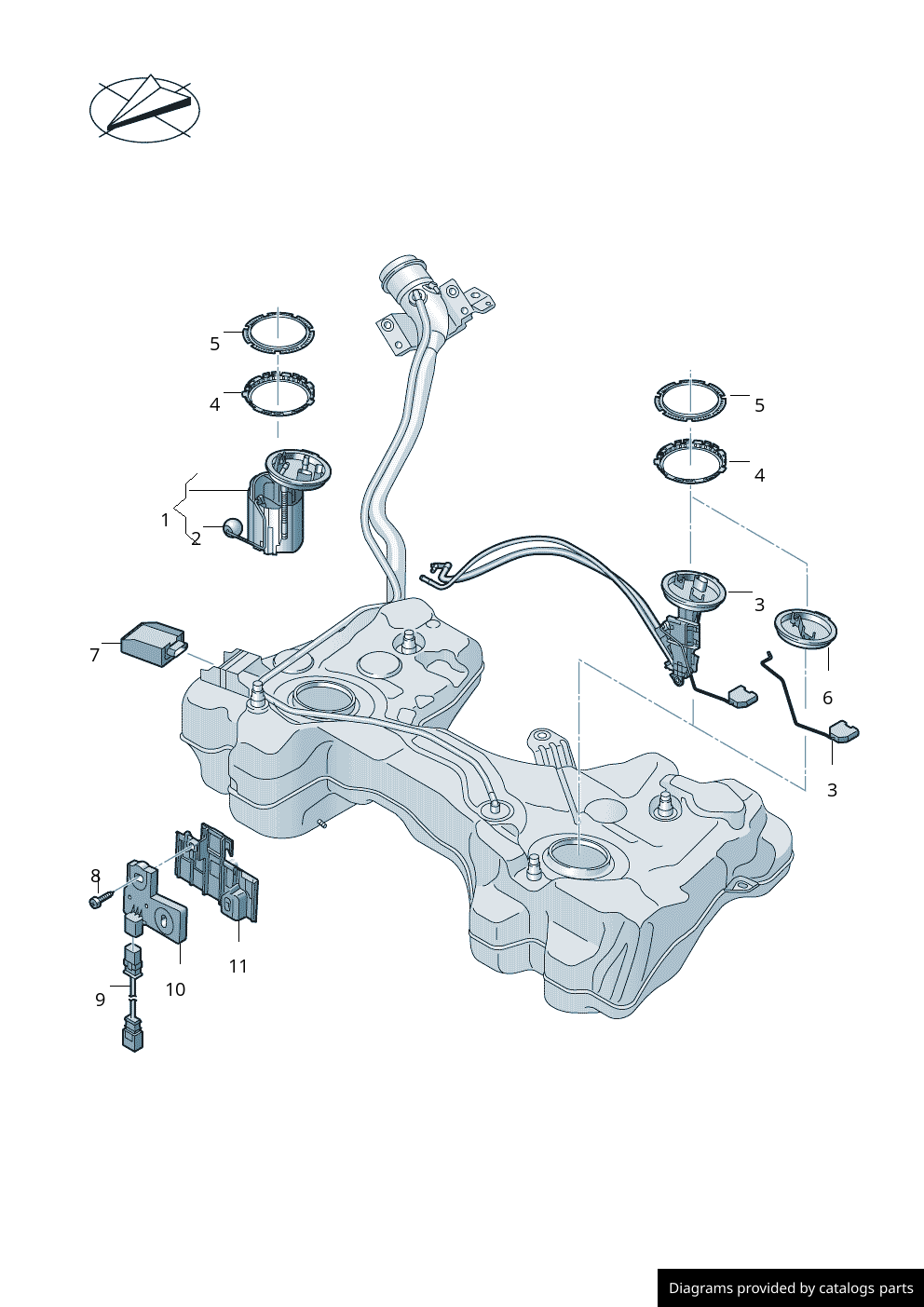 5
4
1
2
5
4
3
6
3
7
8
9
10
11

Diagrams provided by catalogs parts