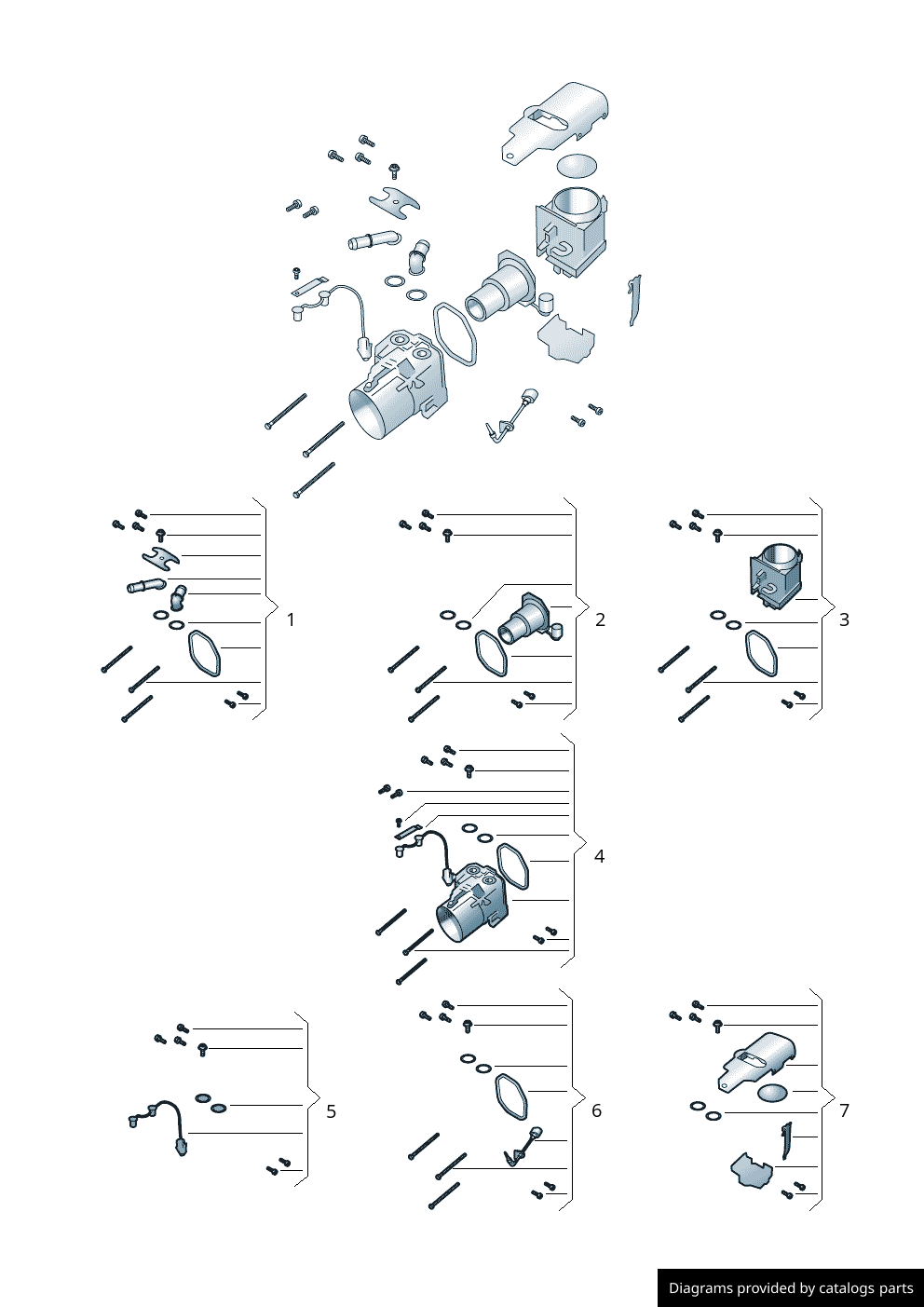 1

2

3

4

5

6

7

Diagrams provided by catalogs parts