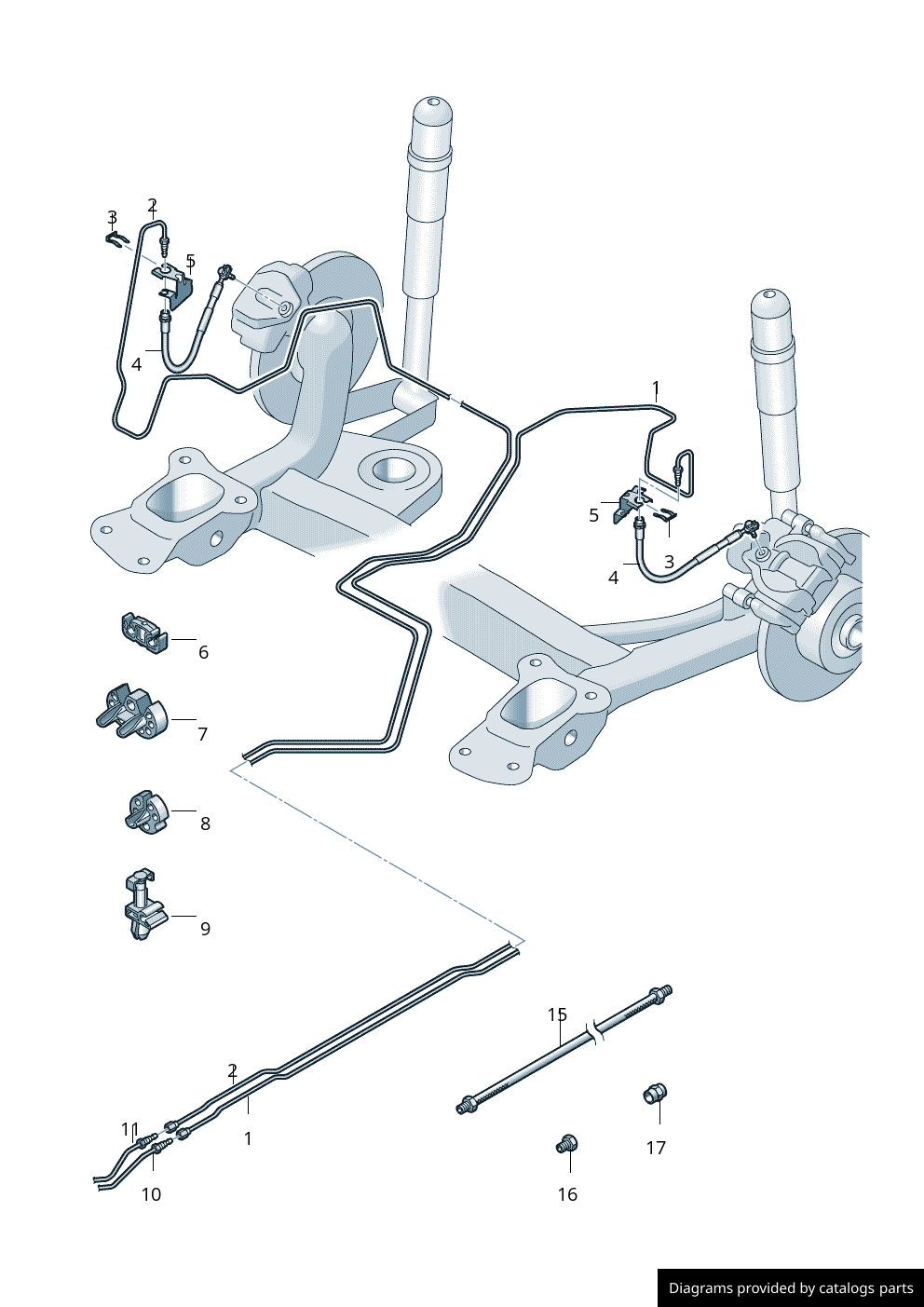 3
2
5
4
1
5
3
4
6
7
8
9
15
2
1
11
10
17
16
Diagrams provided by catalogs parts