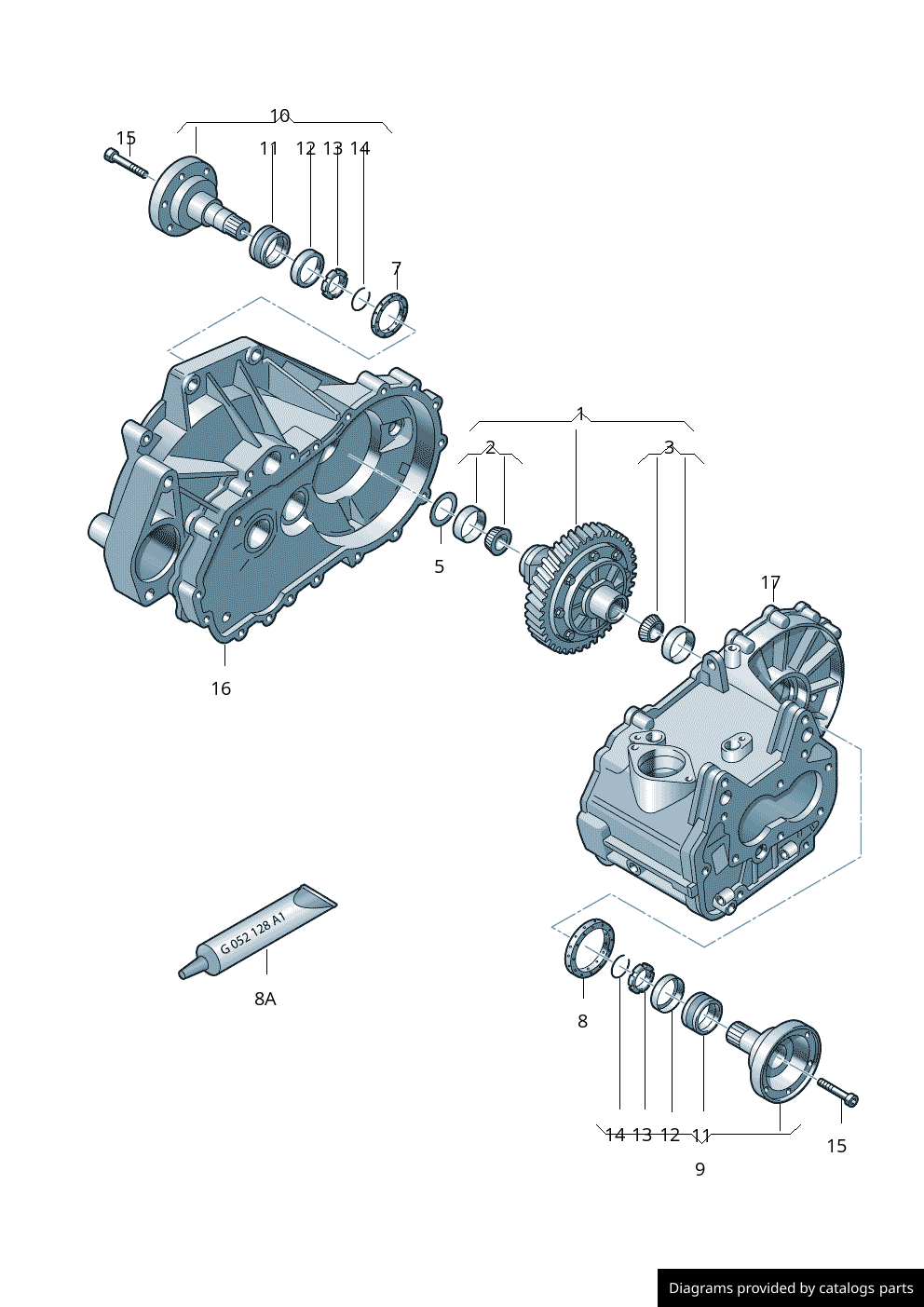 10
15
11
12
13
14
7
1
2
3
5
17
16
G 052 128 A1
8A
8
14 13 12 11
9
15

Diagrams provided by catalogs parts