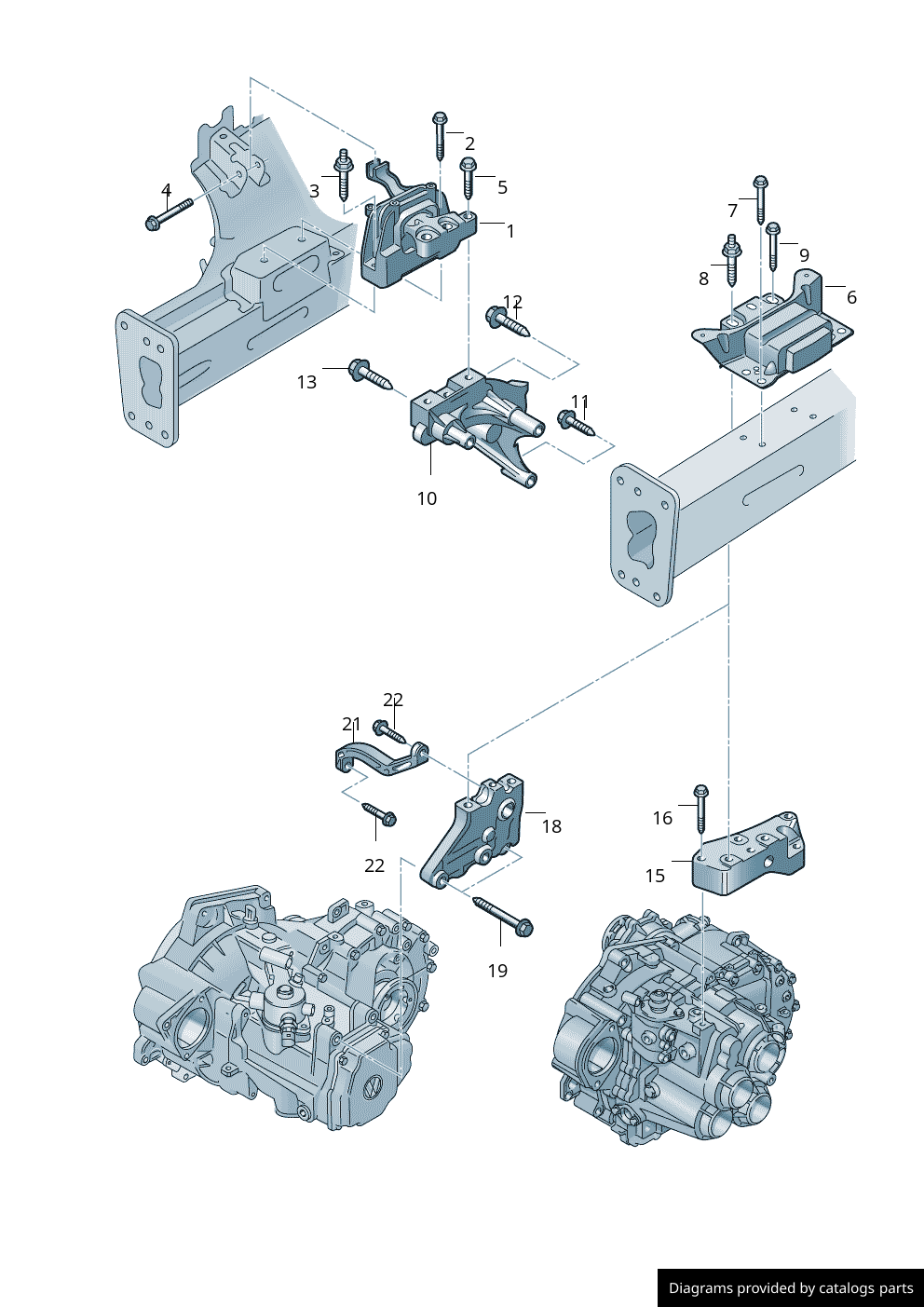 2
3
5
4
1
7
9
8
6
12
13
11
10
22
21
18
16
22
15
19
Diagrams provided by catalogs parts