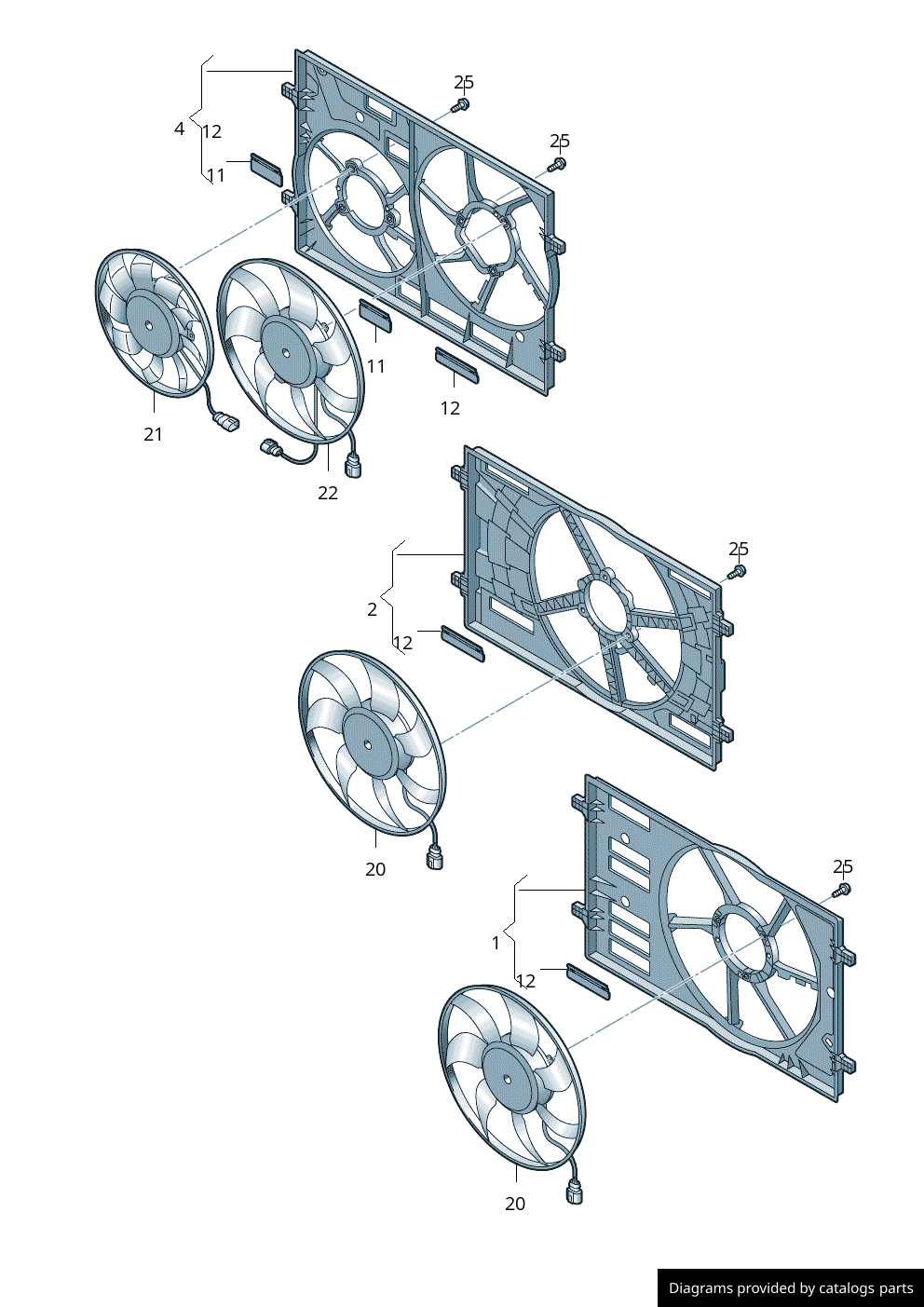 25
25
4
12
11
11
12
21
22
25
2
12
20
25
1
12
20
Diagrams provided by catalogs parts