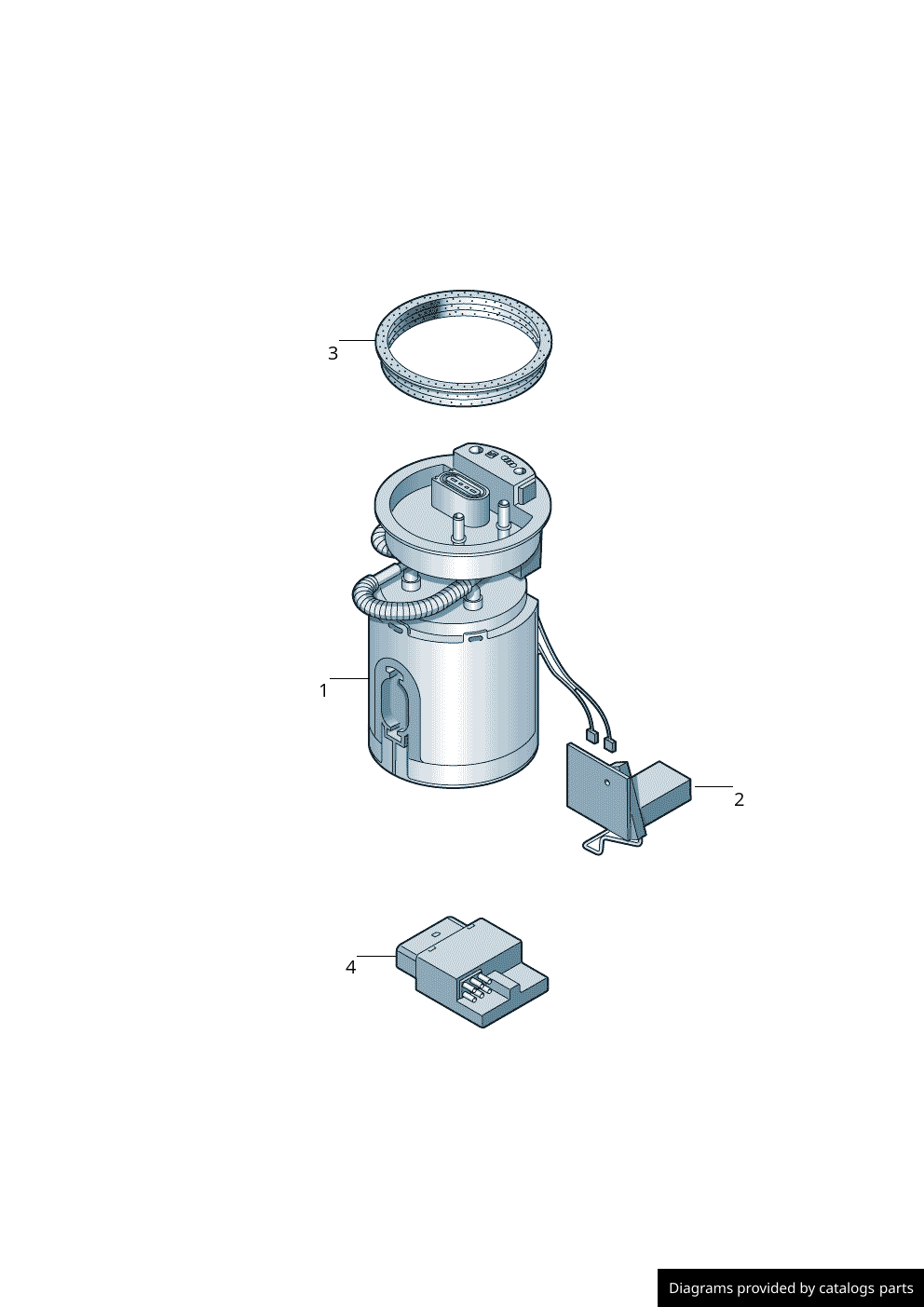 3

1

2

4

Diagrams provided by catalogs parts