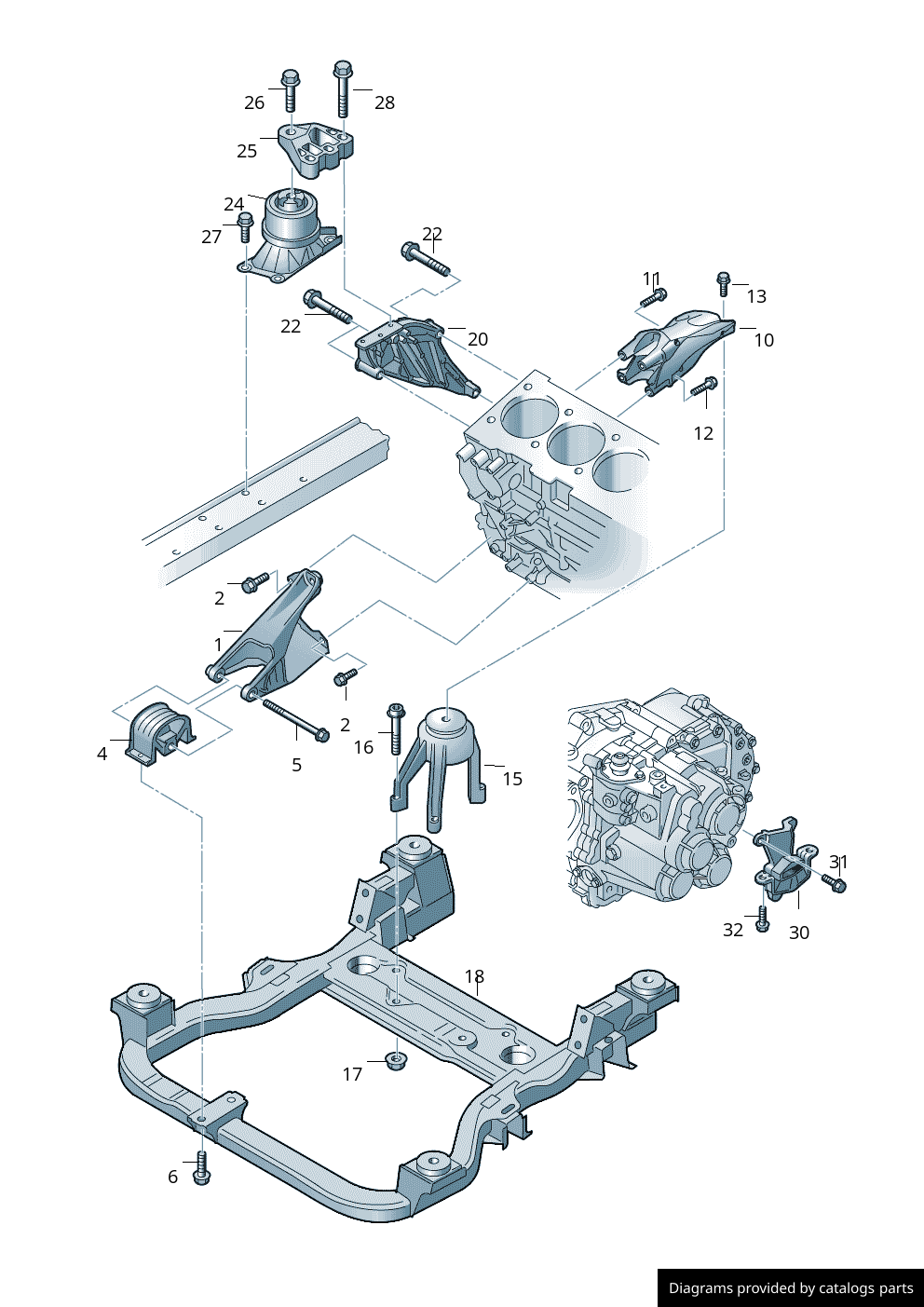 26
28
25
24
27
22
22
20
11
13
10
12
2
1
2
4
5
16
15
31
32
30
18
17
6

Diagrams provided by catalogs parts