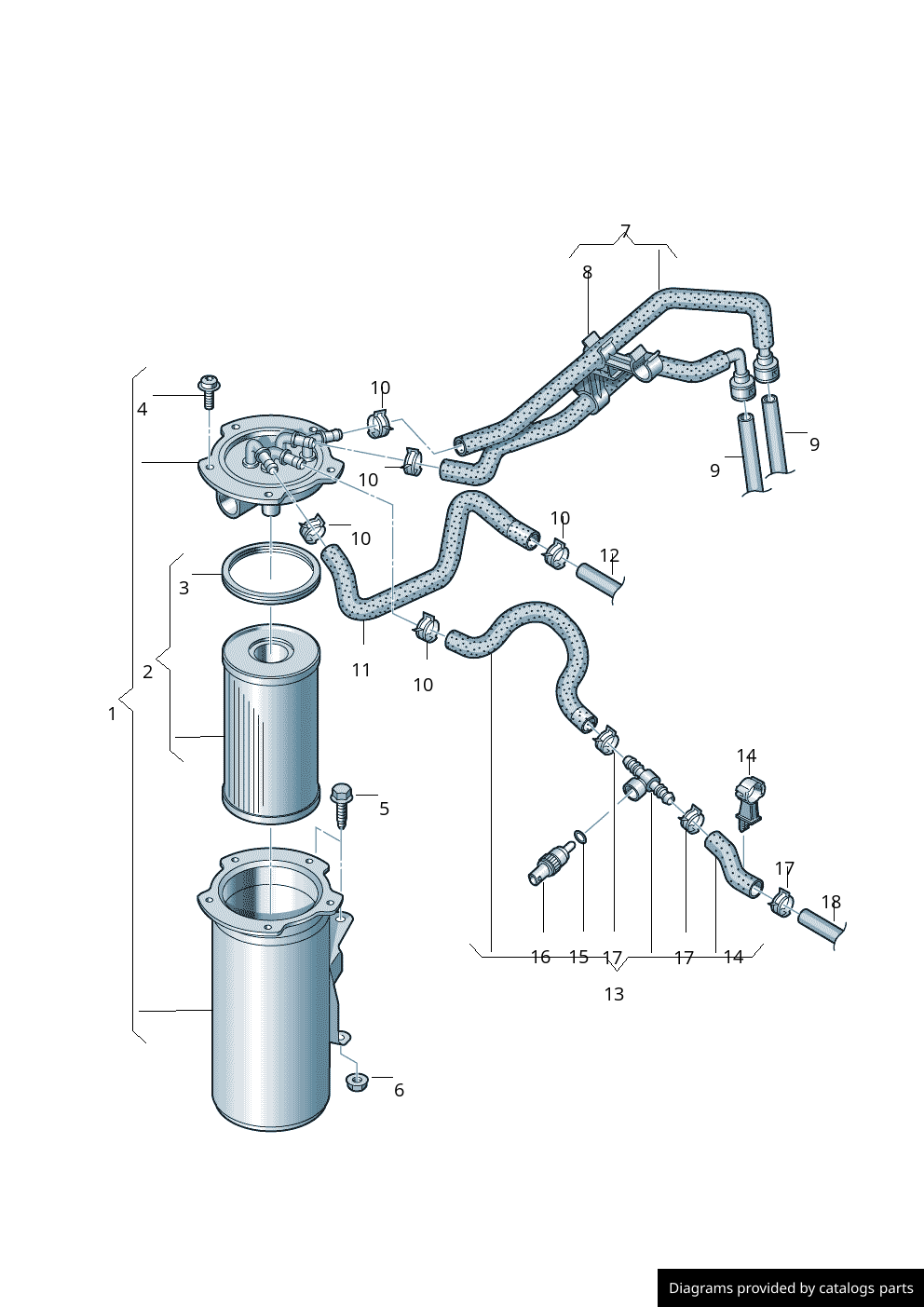 7
8
10
4
10
9
9
10
10
12
3
11
10
2
1
14
5
17
18
16
15
17
17
14
13
6
Diagrams provided by catalogs parts